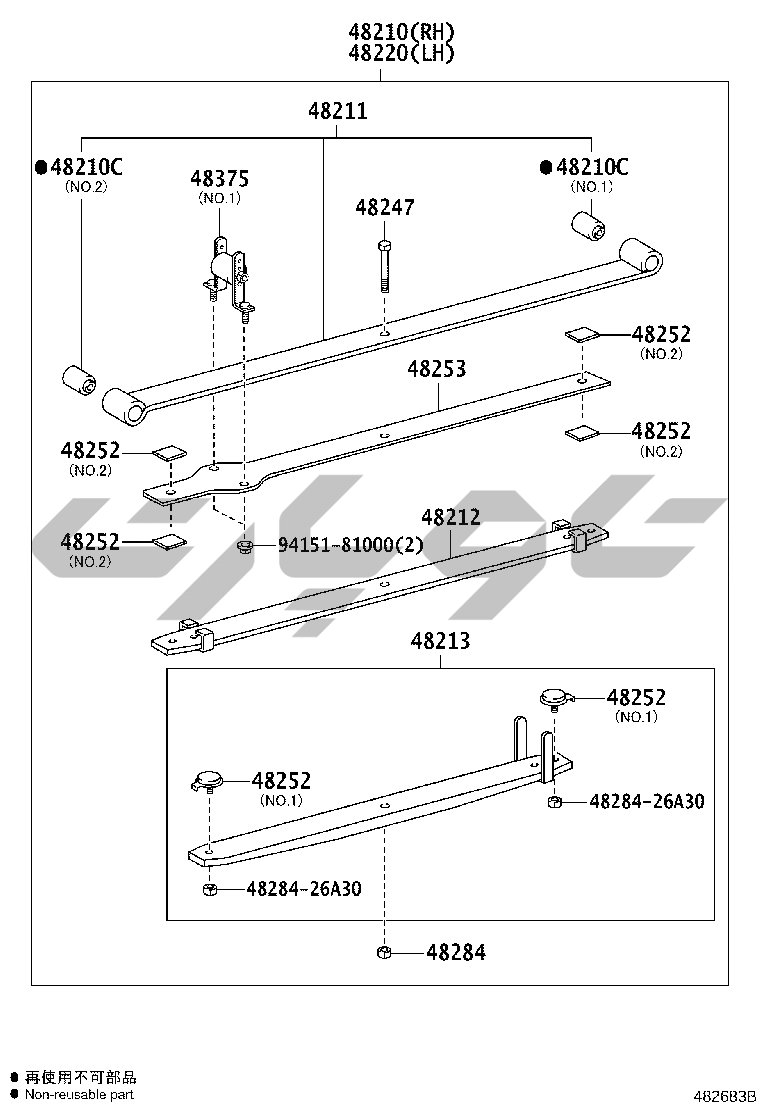 48210(RH)
48220(LH)

48211

●48210C
(NO.2)

48375
(NO.1)

48247

●48210C
(NO.1)

48252
(NO.2)

48253

48252
(NO.2)

48252
(NO.2)

48252
(NO.2)

94151-81000(2)

48212

48213

48252
(NO.1)

48252
(NO.1)

48284-26A30

48284-26A30

48284

● 再使用不可部品
● Non-reusable part

482683B