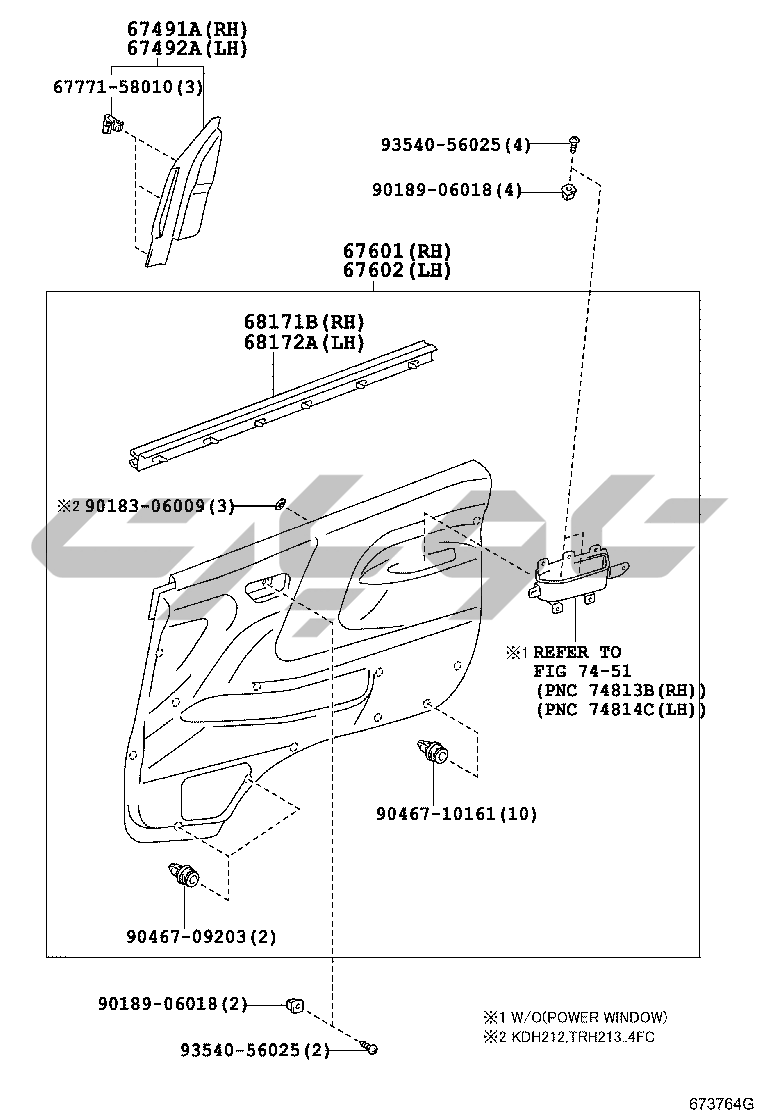 67491A(RH)
67492A(LH)

67771-58010(3)

93540-56025(4)

90189-06018(4)

67601(RH)
67602(LH)

68171B(RH)
68172A(LH)

※2 90183-06009(3)

※1 REFER TO
FIG 74-51
(PNC 74813B(RH))
(PNC 74814C(LH))

90467-10161(10)

90467-09203(2)

90189-06018(2)

93540-56025(2)

※1 W/O(POWER WINDOW)
※2 KDH212,TRH213..4FC

673764G