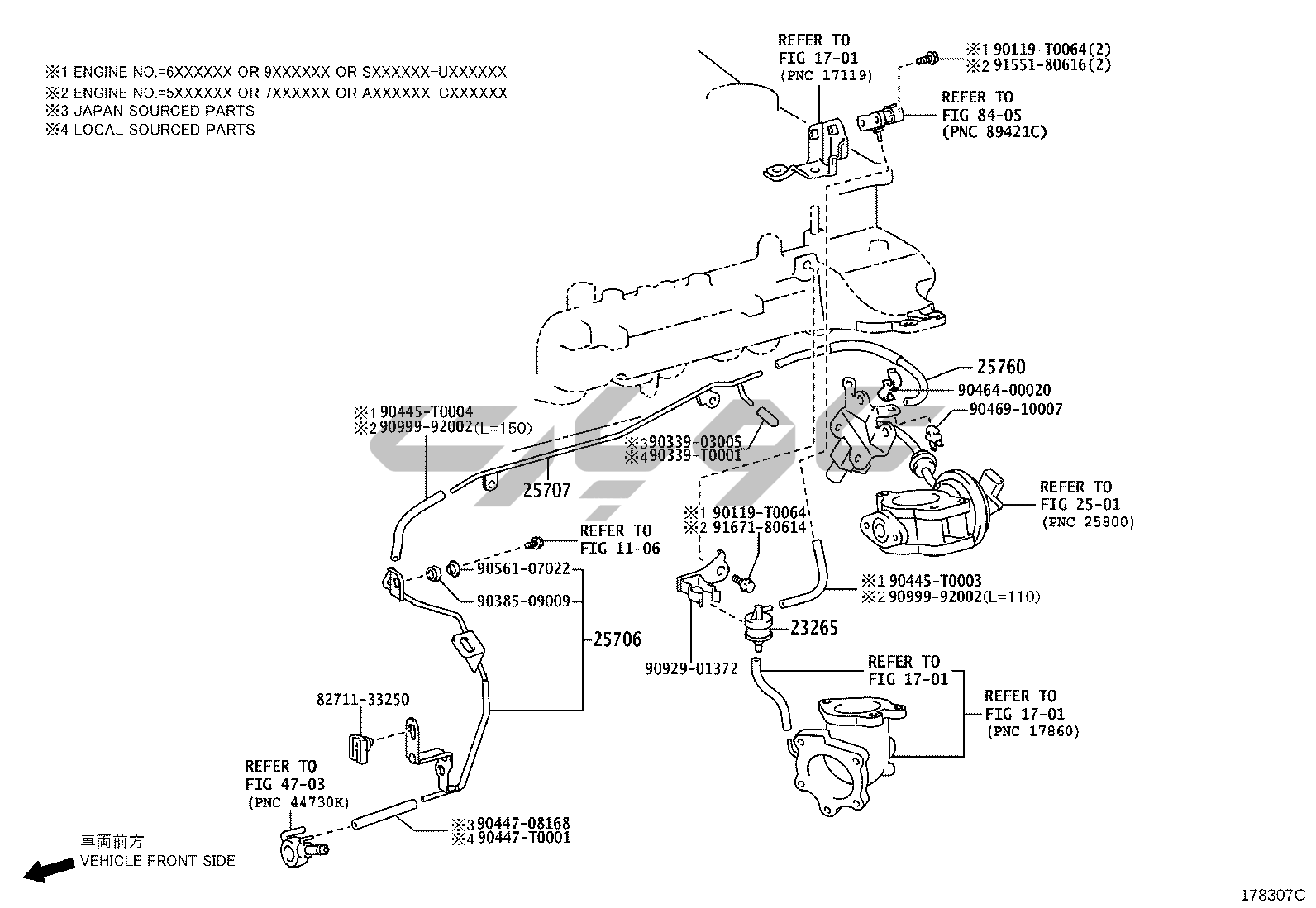 ※1 ENGINE NO.=6XXXXXX OR 9XXXXXX OR SXXXXXX-UXXXXXX
※2 ENGINE NO.=5XXXXXX OR 7XXXXXX OR AXXXXXX-CXXXXXX
※3 JAPAN SOURCED PARTS
※4 LOCAL SOURCED PARTS

REFER TO
FIG 17-01
(PNC 17119)

※1 90119-T0064(2)
※2 91551-80616(2)

REFER TO
FIG 84-05
(PNC 89421C)

25760
90464-00020
90469-10007

※1 90445-T0004
※2 90999-92002(L=150)

※3 90339-03005
※4 90339-T0001

25707

REFER TO
FIG 25-01
(PNC 25800)

※1 90119-T0064
※2 91671-80614

REFER TO
FIG 11-06

90561-07022
90385-09009
25706

※1 90445-T0003
※2 90999-92002(L=110)

23265
90929-01372

REFER TO
FIG 17-01

REFER TO
FIG 17-01
(PNC 17860)

82711-33250

REFER TO
FIG 47-03
(PNC 44730K)

※3 90447-08168
※4 90447-T0001

車両前方
VEHICLE FRONT SIDE

178307C