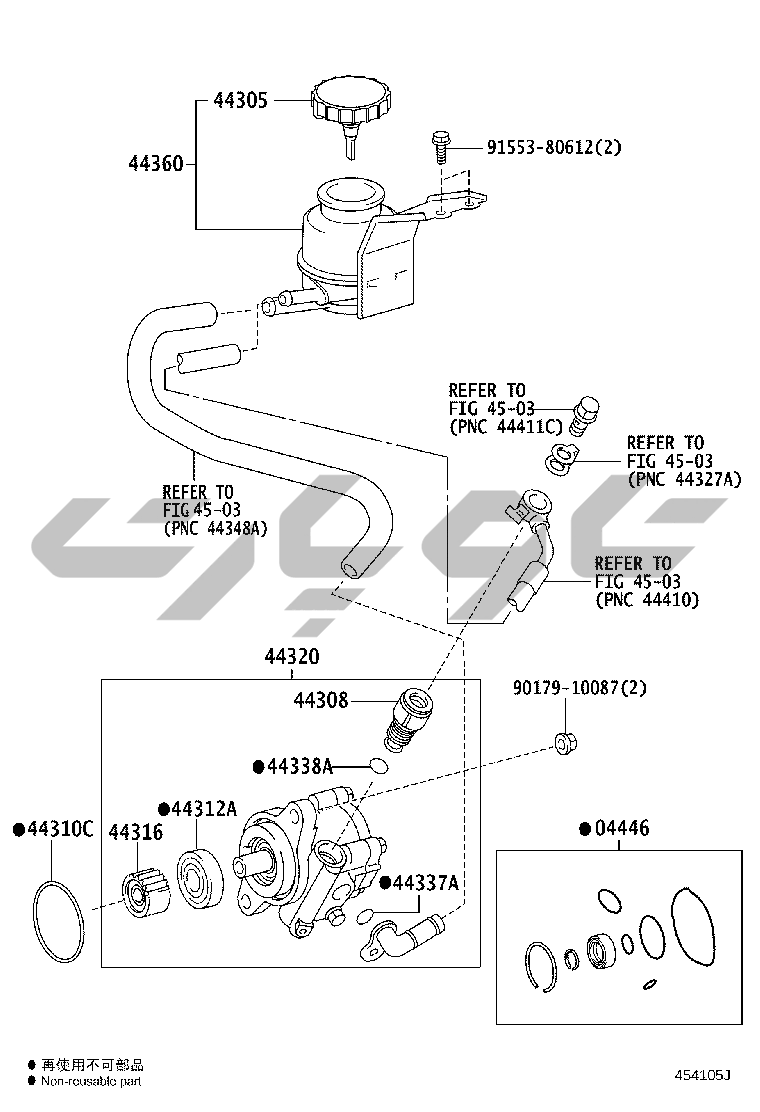 44305

44360

91553-80612(2)

REFER TO
FIG 45-03
(PNC 44411C)

REFER TO
FIG 45-03
(PNC 44327A)

REFER TO
FIG 45-03
(PNC 44348A)

REFER TO
FIG 45-03
(PNC 44410)

44320

44308

90179-10087(2)

●44338A

●44312A

●44310C

44316

●44337A

●04446

● 再使用不可部品
● Non-reusable part

454105J