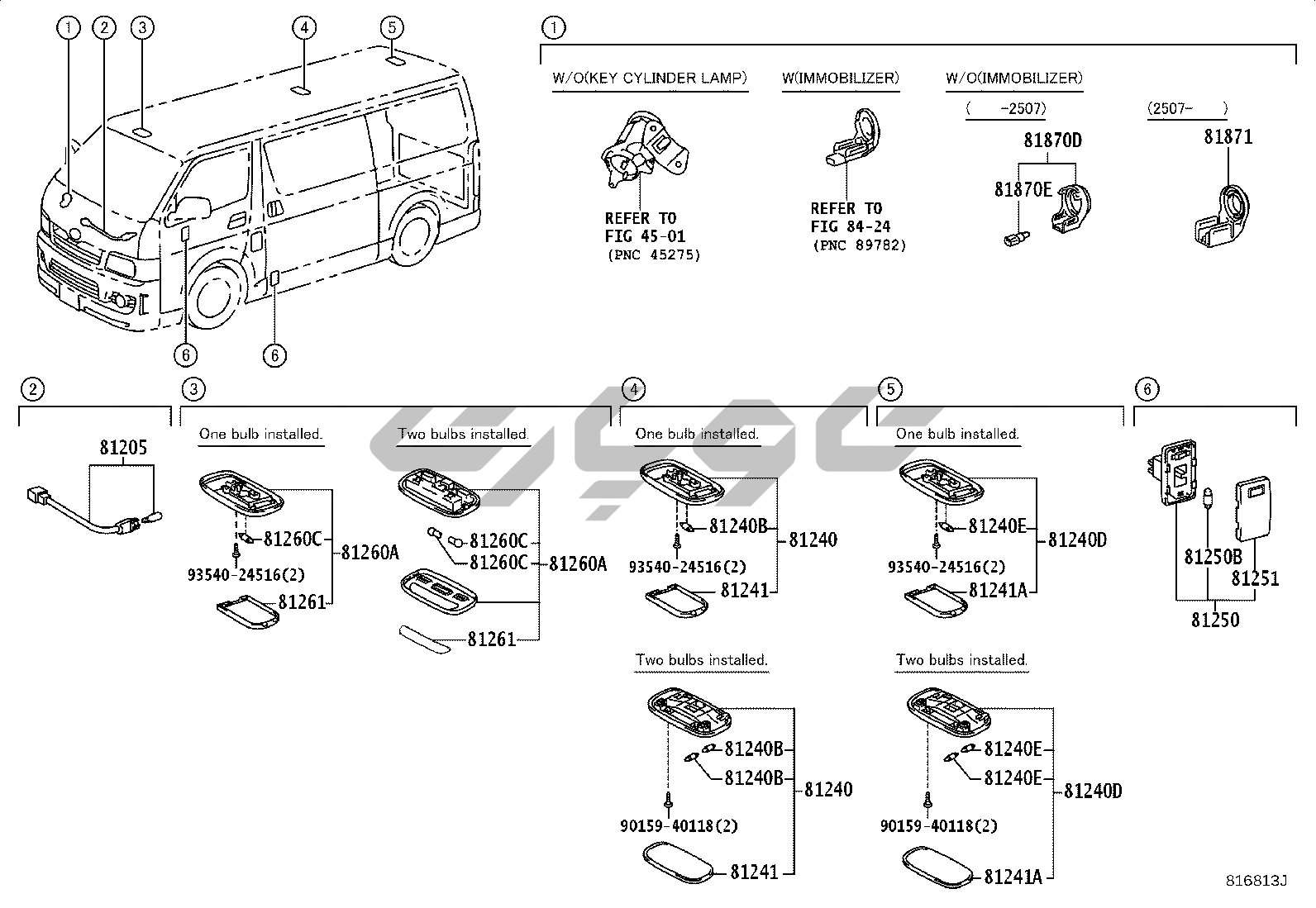 1 2 3 4 5

6 6

1

W/O(KEY CYLINDER LAMP)

REFER TO
FIG 45-01
(PNC 45275)

W(IMMOBILIZER)

REFER TO
FIG 84-24
(PNC 89782)

W/O(IMMOBILIZER)

( -2507)

81870D

81870E

(2507- )

81871

2

81205

3

One bulb installed.

81260C

81260A

93540-24516(2)

81261

Two bulbs installed.

81260C

81260C

81260A

81261

4

One bulb installed.

81240B

81240

93540-24516(2)

81241

Two bulbs installed.

81240B

81240B

81240

90159-40118(2)

81241

5

One bulb installed.

81240E

81240D

93540-24516(2)

81241A

Two bulbs installed.

81240E

81240E

81240D

90159-40118(2)

81241A

6

81250B

81251

81250

816813J