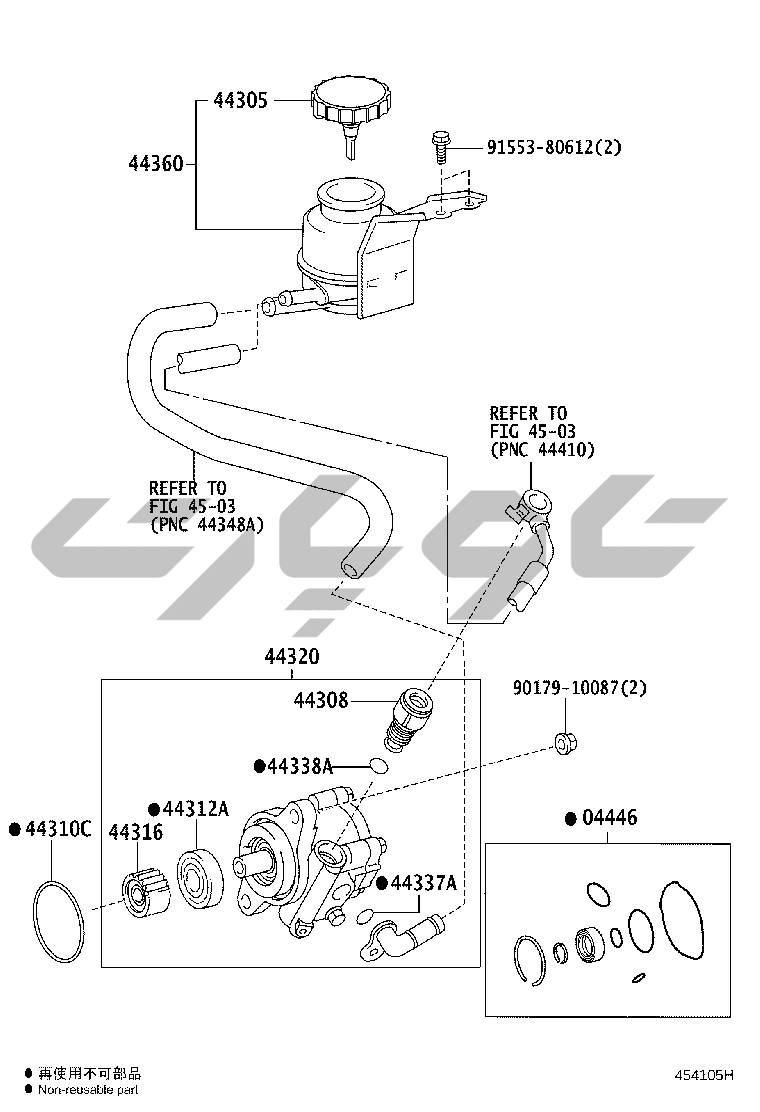 44305
44360
91553-80612(2)
REFER TO
FIG 45-03
(PNC 44410)
REFER TO
FIG 45-03
(PNC 44348A)
44320
44308
90179-10087(2)
●44338A
●44312A
●44310C
44316
●44337A
●04446
● 再使用不可部品
● Non-reusable part
454105H