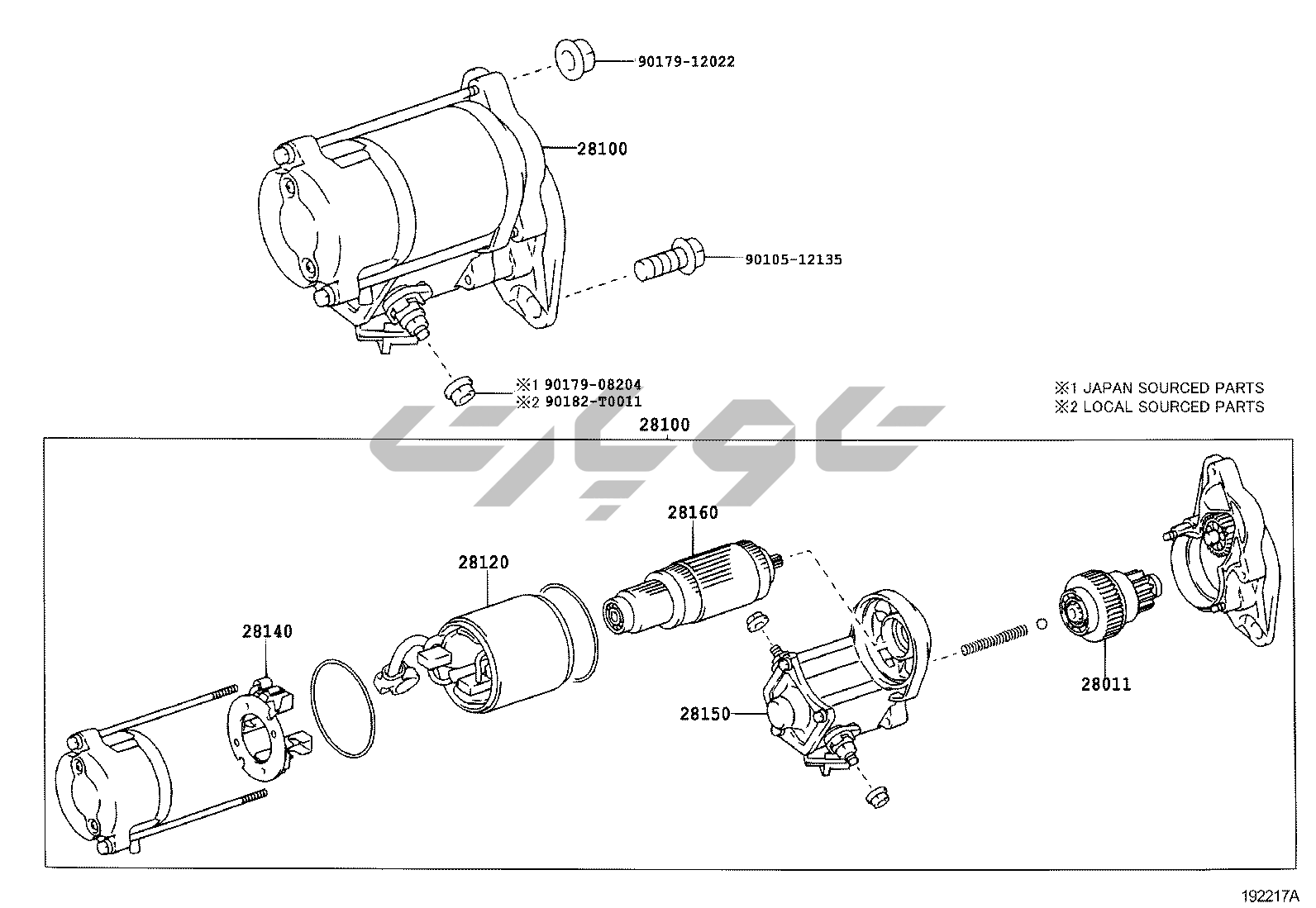 90179-12022

28100

90105-12135

※1 90179-08204
※2 90182-T0011

※1 JAPAN SOURCED PARTS
※2 LOCAL SOURCED PARTS

28100

28160

28120

28140

28150

28011

192217A