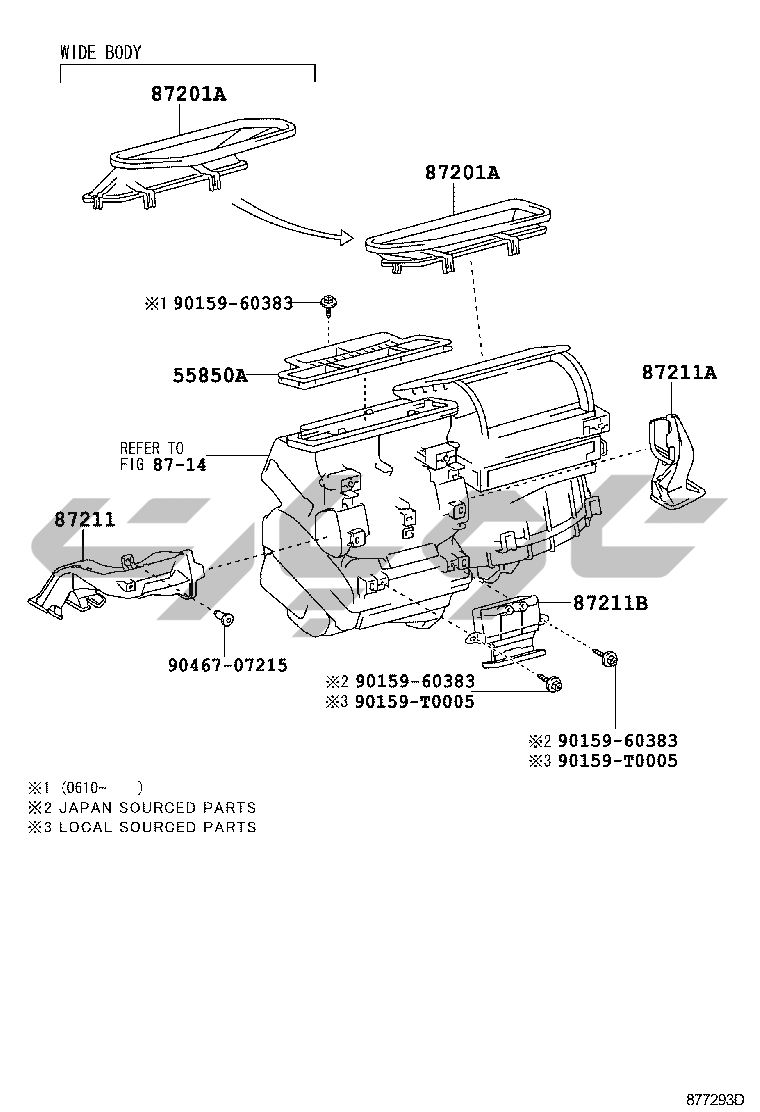 WIDE BODY

87201A

87201A

※1 90159-60383

55850A

87211A

REFER TO FIG 87-14

87211

87211B

90467-07215

※2 90159-60383
※3 90159-T0005

※2 90159-60383
※3 90159-T0005

※1 (0610~ )
※2 JAPAN SOURCED PARTS
※3 LOCAL SOURCED PARTS

877293D