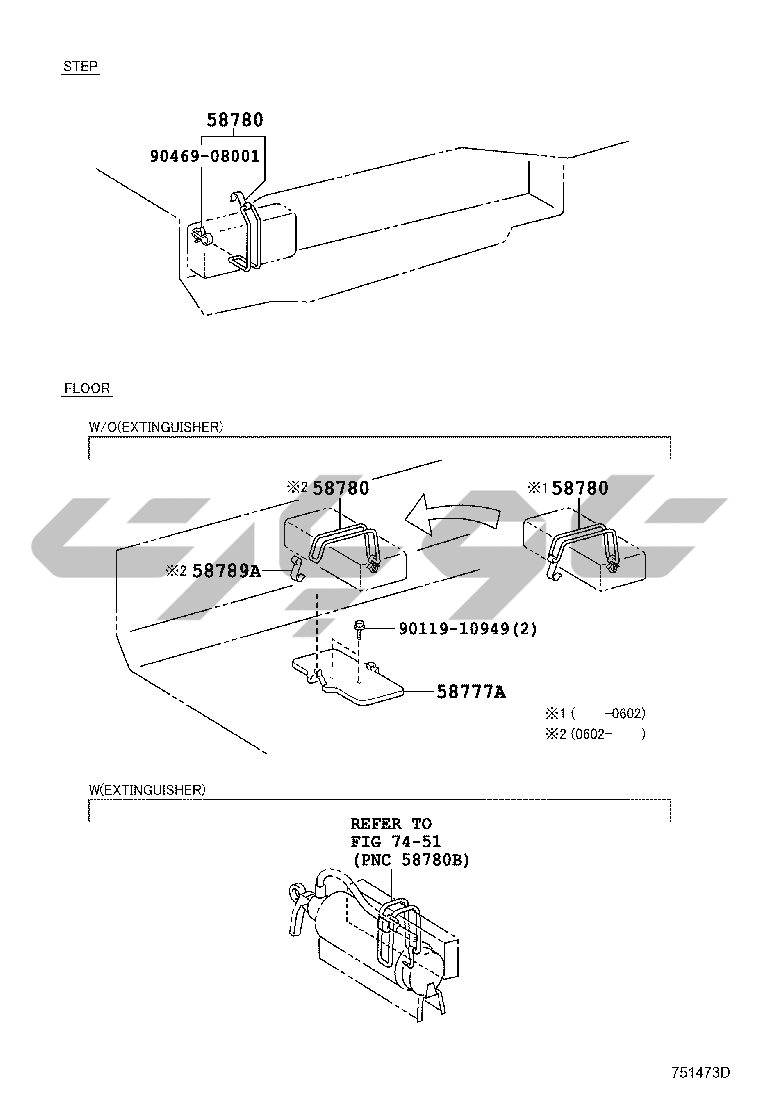 STEP

58780
90469-08001

FLOOR

W/O(EXTINGUISHER)

※2 58780
※1 58780
※2 58789A
90119-10949(2)
58777A

※1 (     -0602)
※2 (0602-     )

W(EXTINGUISHER)

REFER TO
FIG 74-51
(PNC 58780B)

751473D