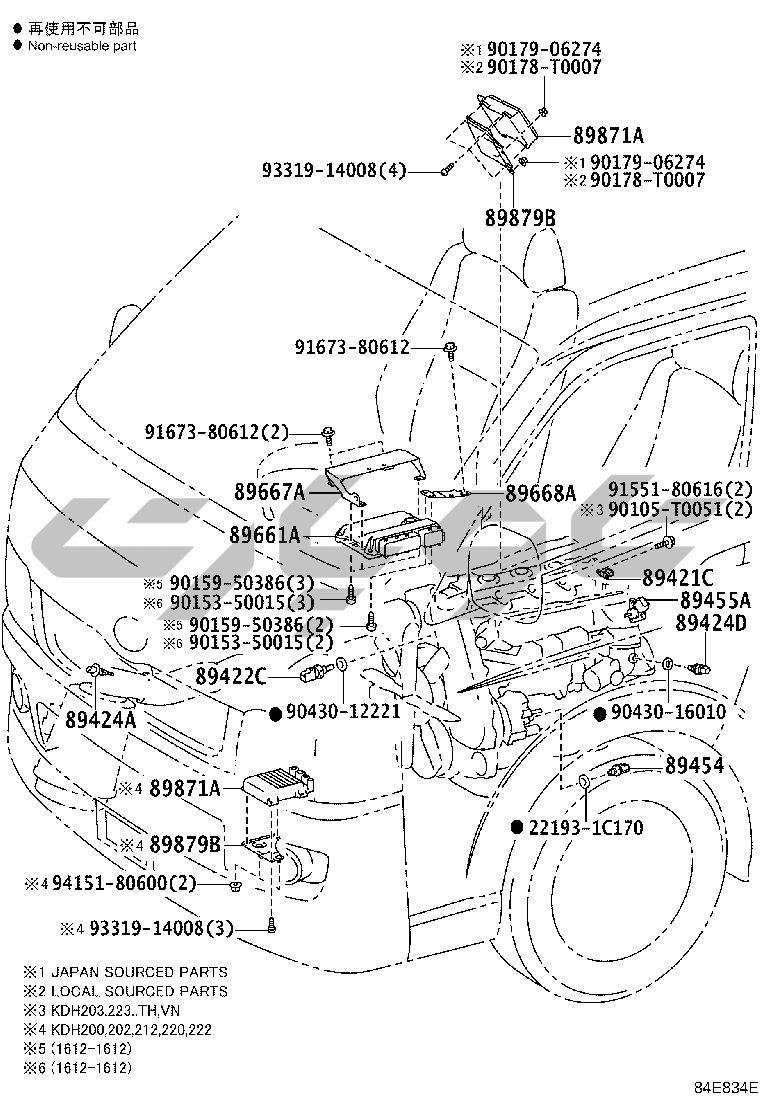 ● 再使用不可部品
● Non-reusable part

※1 90179-06274
※2 90178-T0007
89871A
93319-14008(4)
※1 90179-06274
※2 90178-T0007
89879B

91673-80612
91673-80612(2)
89667A
89668A
91551-80616(2)
※3 90105-T0051(2)
89661A
89421C
※5 90159-50386(3)
※6 90153-50015(3)
89455A
※5 90159-50386(2)
※6 90153-50015(2)
89424D
89422C
89424A
● 90430-12221
● 90430-16010
89454
※4 89871A
● 22193-1C170
※4 89879B
※4 94151-80600(2)
※4 93319-14008(3)

※1 JAPAN SOURCED PARTS
※2 LOCAL SOURCED PARTS
※3 KDH203,223..TH,VN
※4 KDH200,202,212,220,222
※5 (1612-1612)
※6 (1612-1612)

84E834E