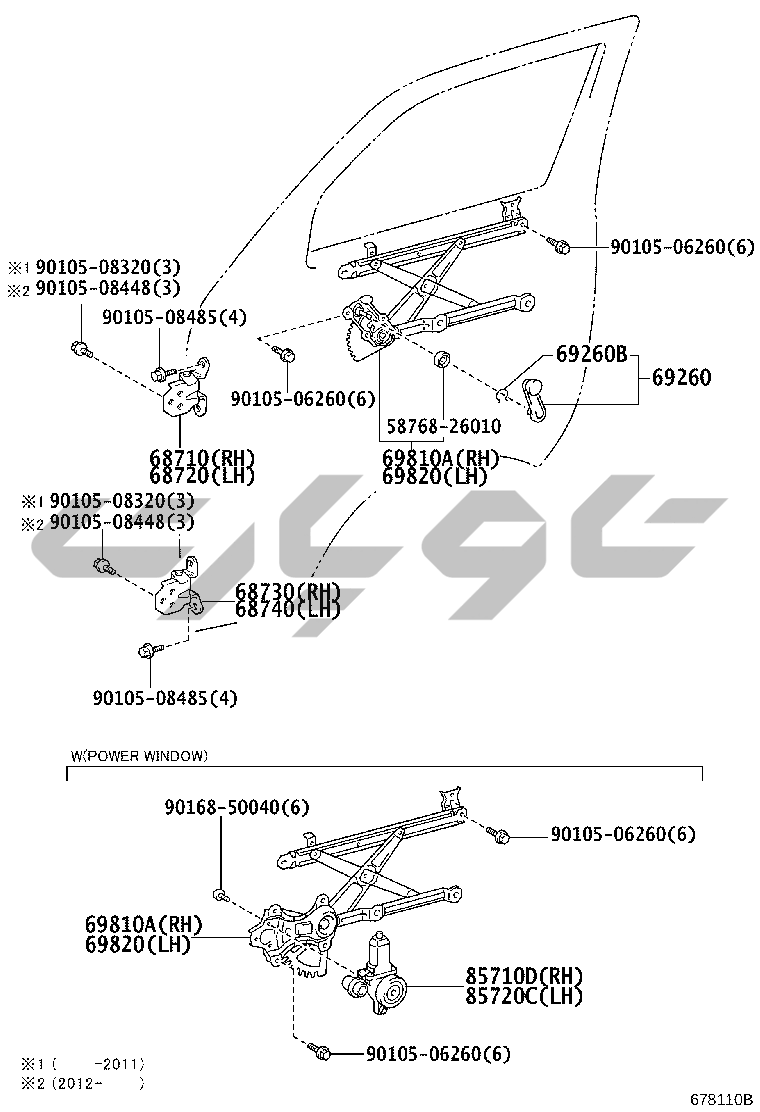 90105-06260(6)

※1 90105-08320(3)
※2 90105-08448(3)

90105-08485(4)

69260B

69260

90105-06260(6)

58768-26010

68710(RH)
68720(LH)

69810A(RH)
69820(LH)

※1 90105-08320(3)
※2 90105-08448(3)

68730(RH)
68740(LH)

90105-08485(4)

W(POWER WINDOW)

90168-50040(6)

90105-06260(6)

69810A(RH)
69820(LH)

85710D(RH)
85720C(LH)

90105-06260(6)

※1 ( -2011)
※2 (2012- )

678110B