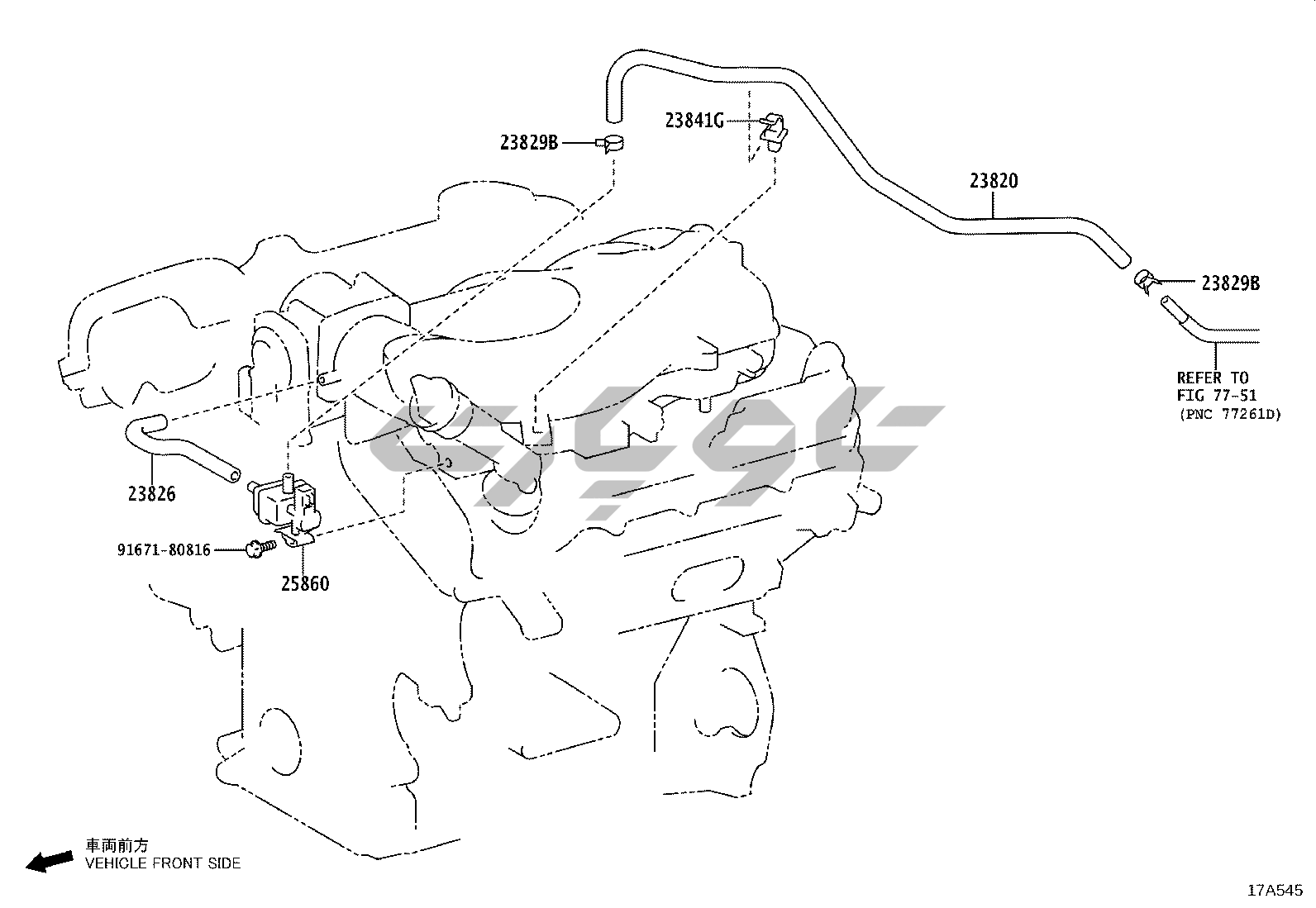 23829B

23841G

23820

23829B

REFER TO FIG 77-51 (PNC 77261D)

23826

91671-80816

25860

車両前方
VEHICLE FRONT SIDE

17A545