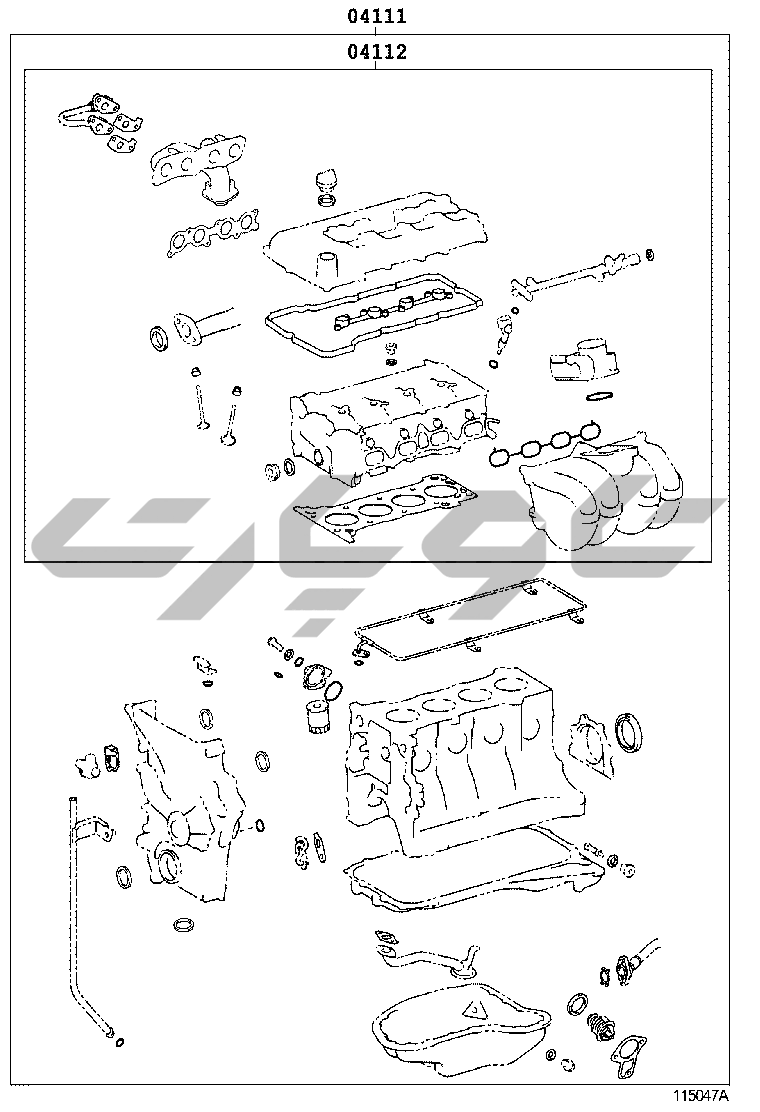 04111
04112
115047A