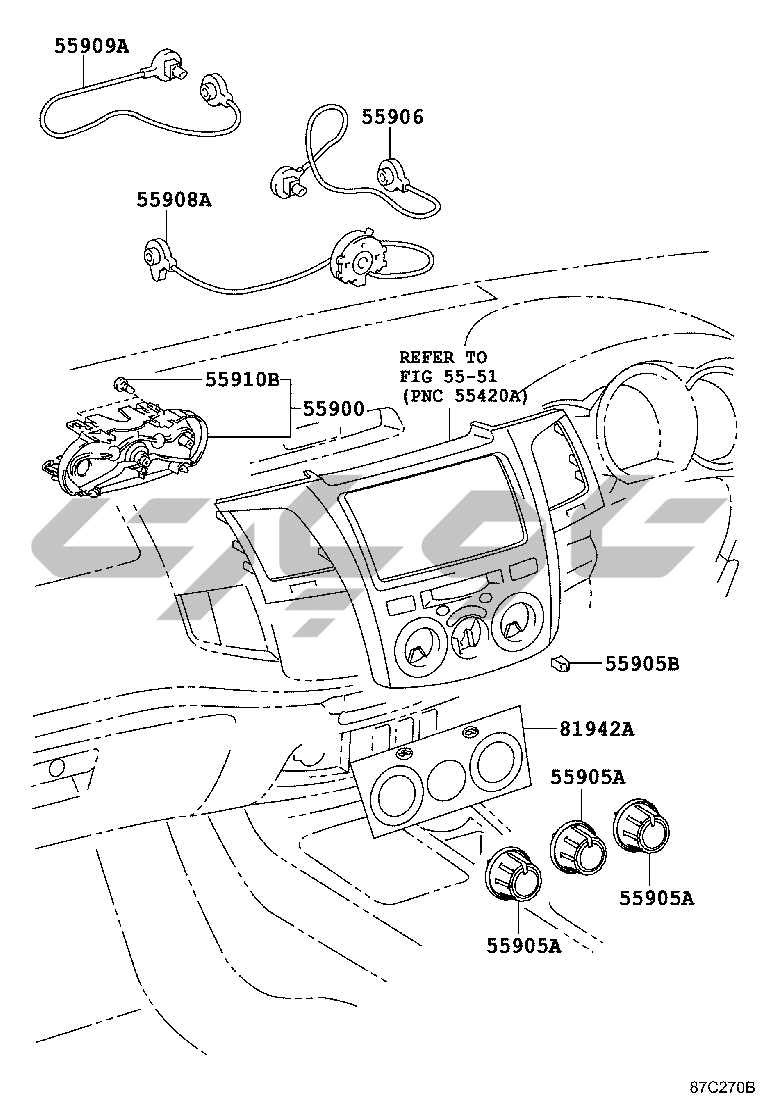 55909A

55906

55908A

REFER TO
FIG 55-51
(PNC 55420A)

55910B

55900

55905B

81942A

55905A

55905A

55905A

87C270B