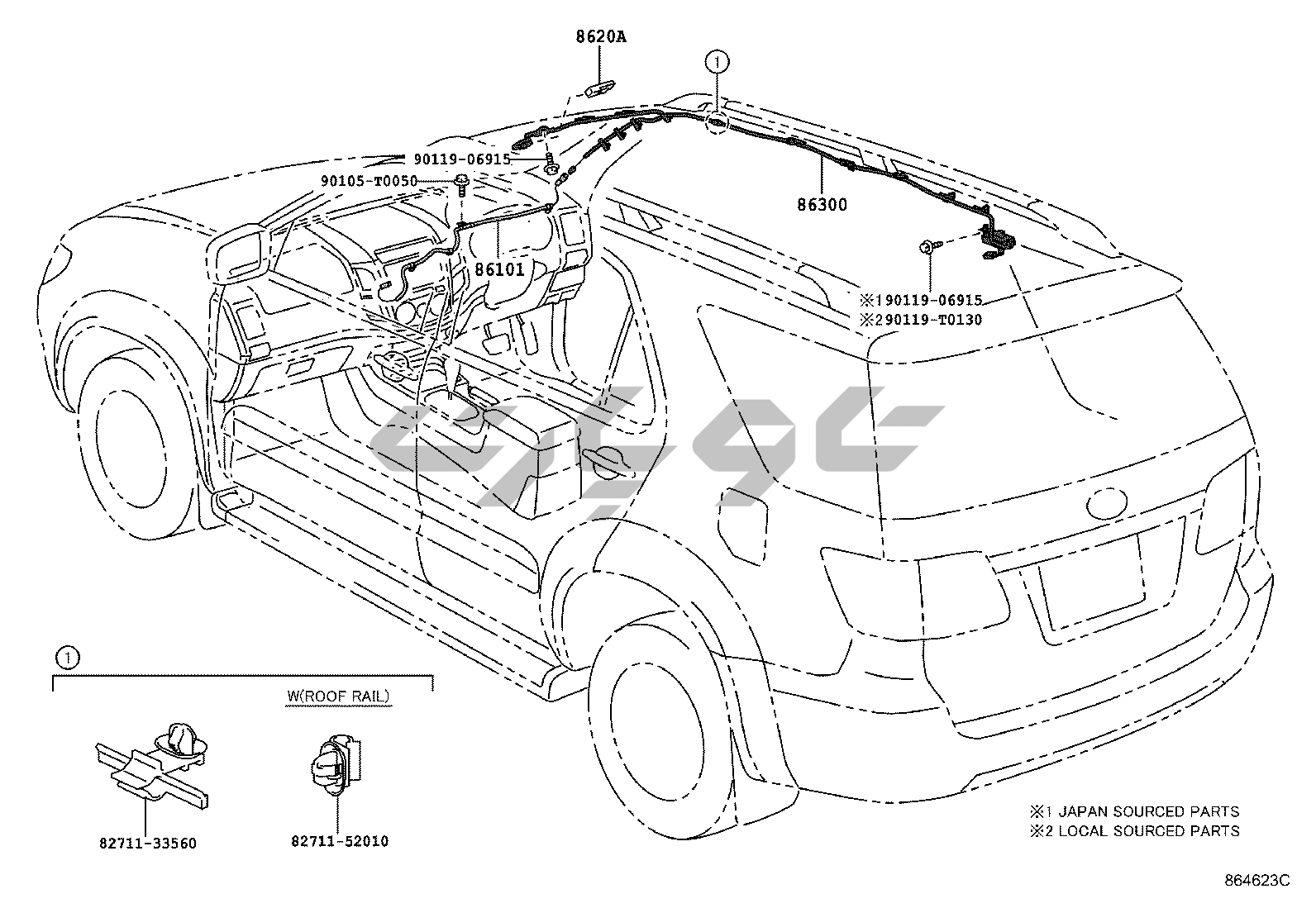 8620A

1

90119-06915

90105-T0050

86300

86101

※190119-06915
※290119-T0130

1

W(ROOF RAIL)

82711-33560

82711-52010

※1 JAPAN SOURCED PARTS
※2 LOCAL SOURCED PARTS

864623C