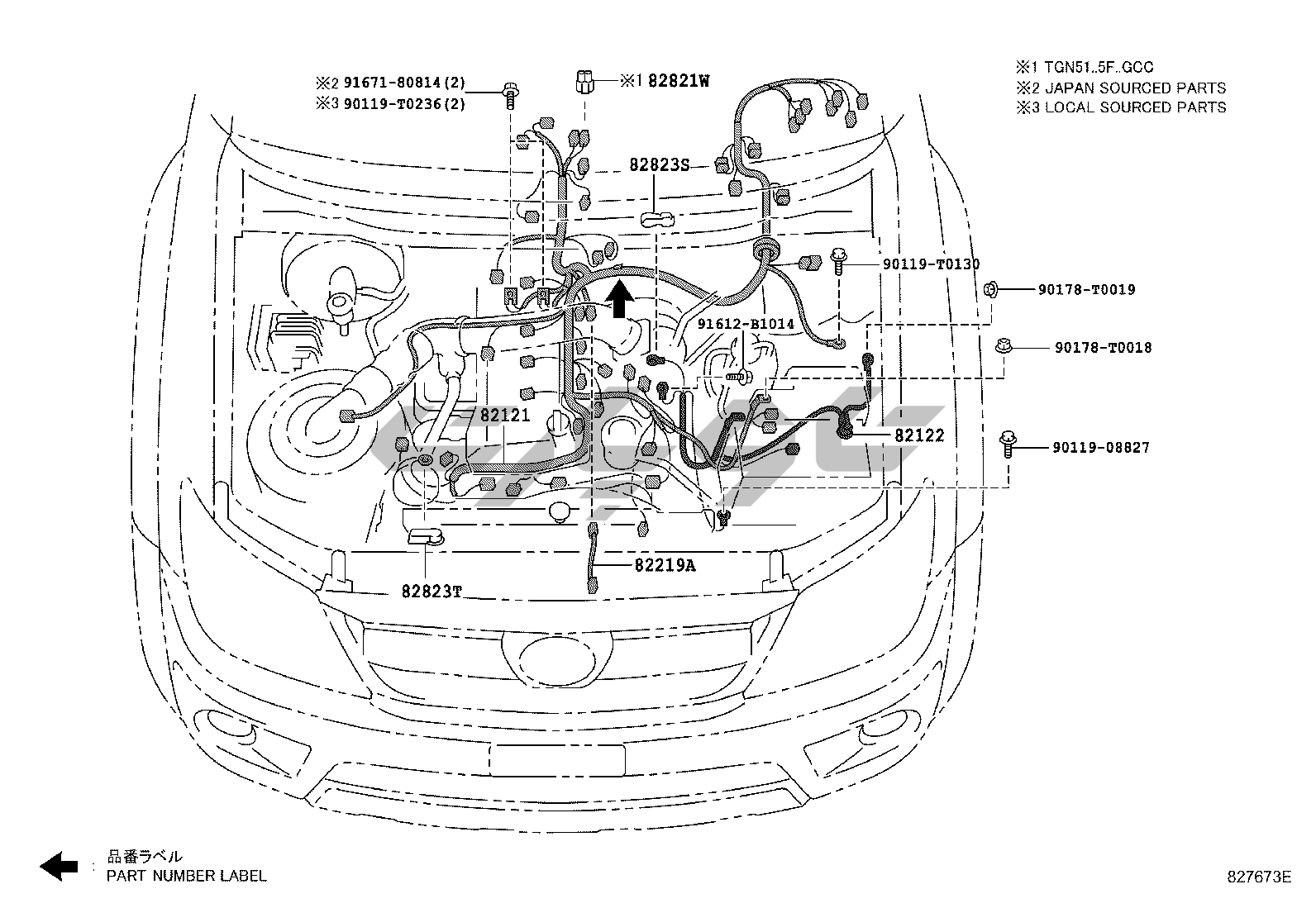 ※1 TGN51..5F..GCC
※2 JAPAN SOURCED PARTS
※3 LOCAL SOURCED PARTS

※2 91671-80814(2)
※3 90119-T0236(2)

※1 82821W

82823S

90119-T0130

90178-T0019

91612-B1014

90178-T0018

82121

82122

90119-08827

82219A

82823T

品番ラベル
PART NUMBER LABEL

827673E