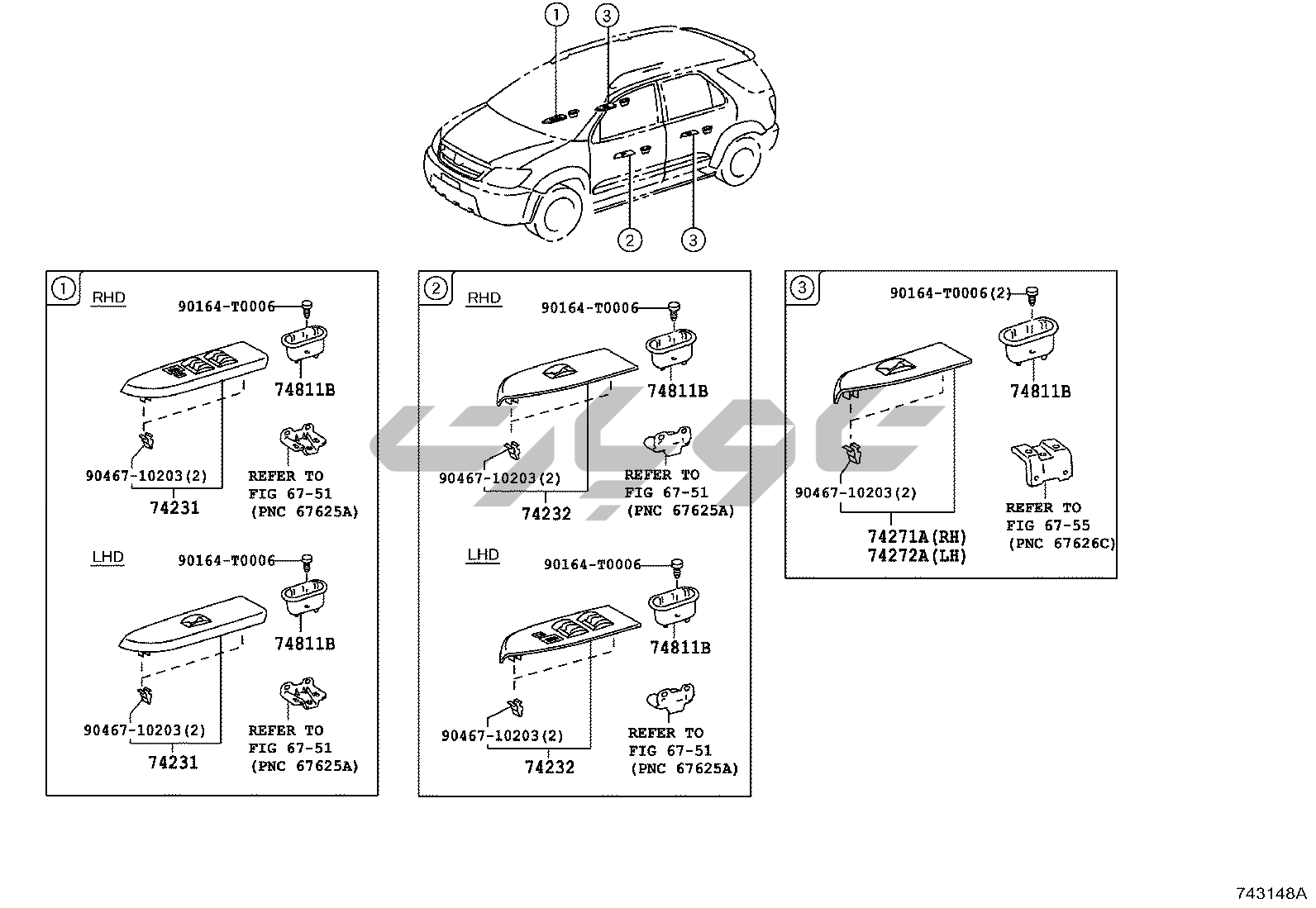 1
3
2
3

1
RHD
90164-T0006
74811B
90467-10203(2)
74231
REFER TO
FIG 67-51
(PNC 67625A)

LHD
90164-T0006
74811B
90467-10203(2)
74231
REFER TO
FIG 67-51
(PNC 67625A)

2
RHD
90164-T0006
74811B
90467-10203(2)
74232
REFER TO
FIG 67-51
(PNC 67625A)

LHD
90164-T0006
74811B
90467-10203(2)
74232
REFER TO
FIG 67-51
(PNC 67625A)

3
90164-T0006(2)
74811B
90467-10203(2)
74271A(RH)
74272A(LH)
REFER TO
FIG 67-55
(PNC 67626C)

743148A