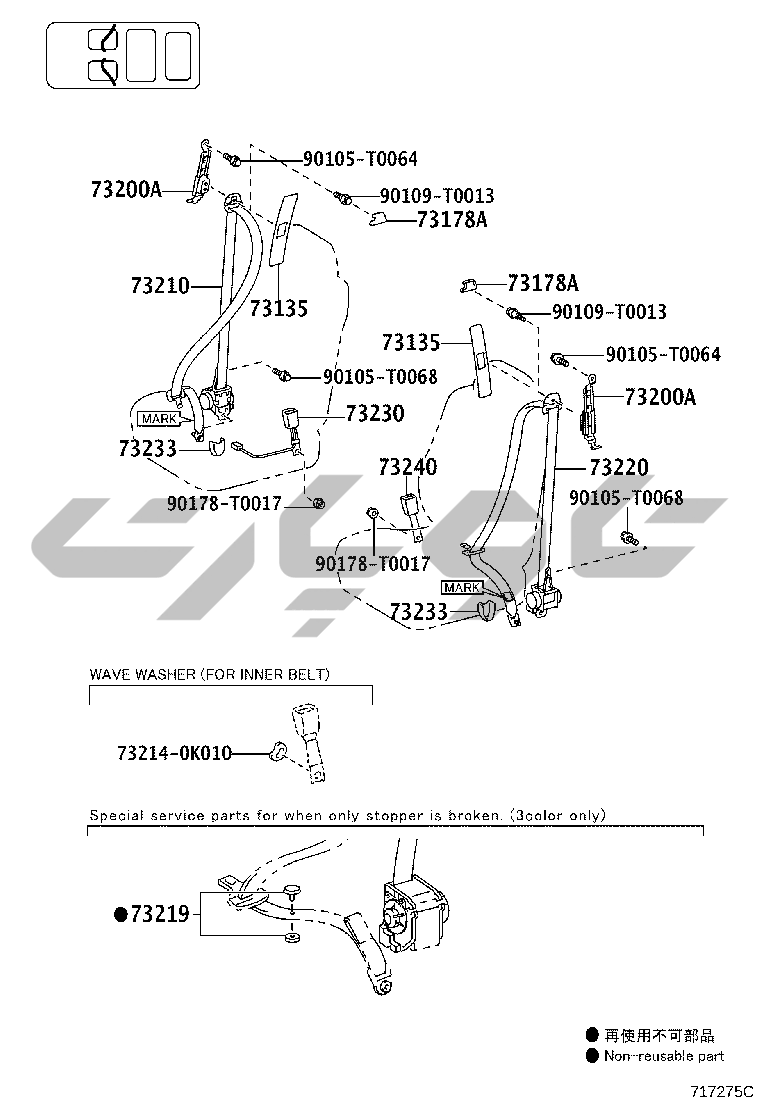 90105-T0064
73200A
90109-T0013
73178A
73210
73135
73178A
90109-T0013
73135
90105-T0064
90105-T0068
73200A
MARK
73230
73233
73240
73220
90178-T0017
90105-T0068
90178-T0017
MARK
73233

WAVE WASHER (FOR INNER BELT)
73214-0K010

Special service parts for when only stopper is broken. (3color only)
●73219

● 再使用不可部品
● Non-reusable part

717275C