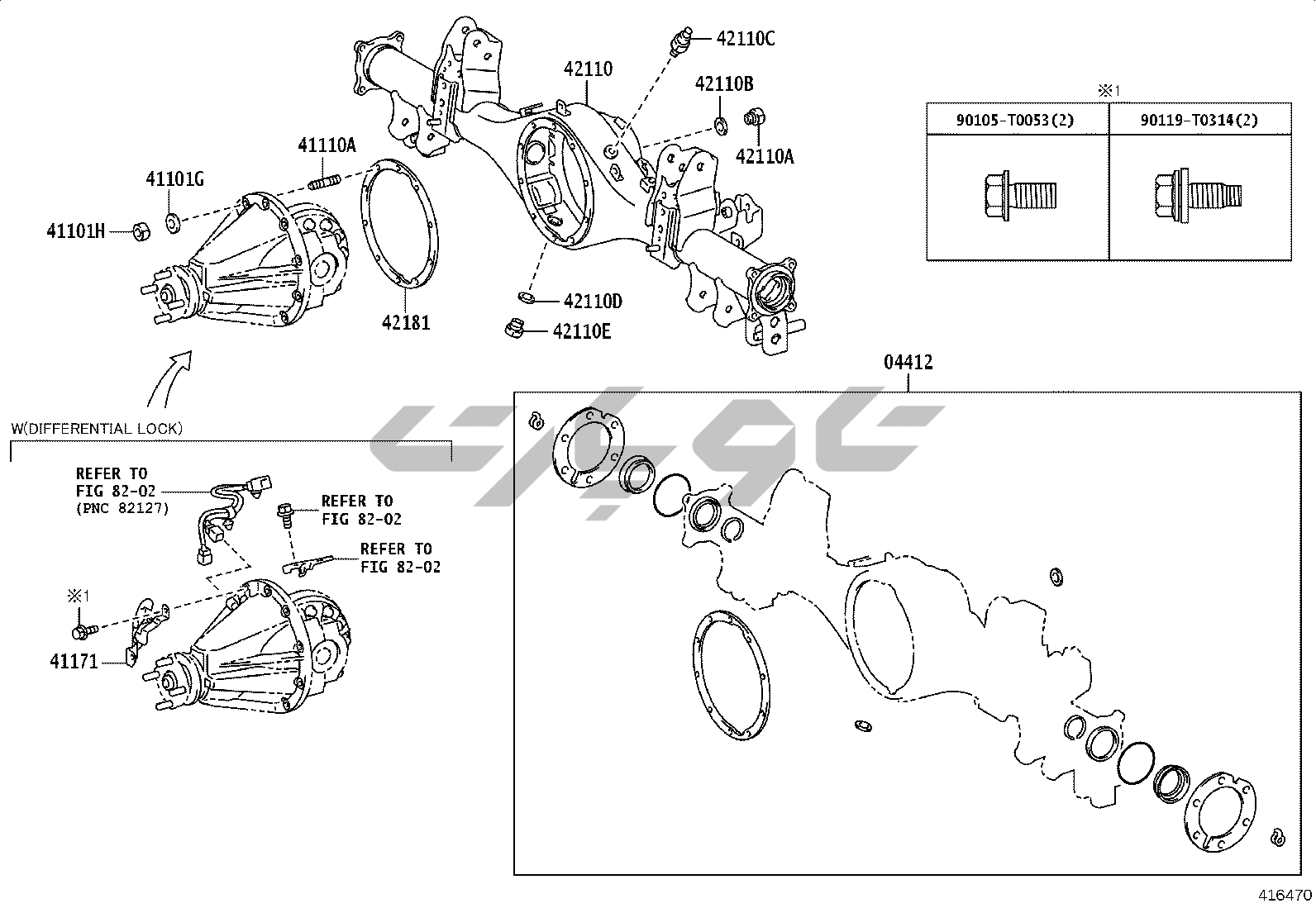 42110C
42110
42110B
42110A
41110A
41101G
41101H
42181
42110D
42110E

※1
| 90105-T0053(2) | 90119-T0314(2) |
|---|---|
| | |

04412

W(DIFFERENTIAL LOCK)

REFER TO
FIG 82-02
(PNC 82127)

REFER TO
FIG 82-02

REFER TO
FIG 82-02

※1
41171

416470