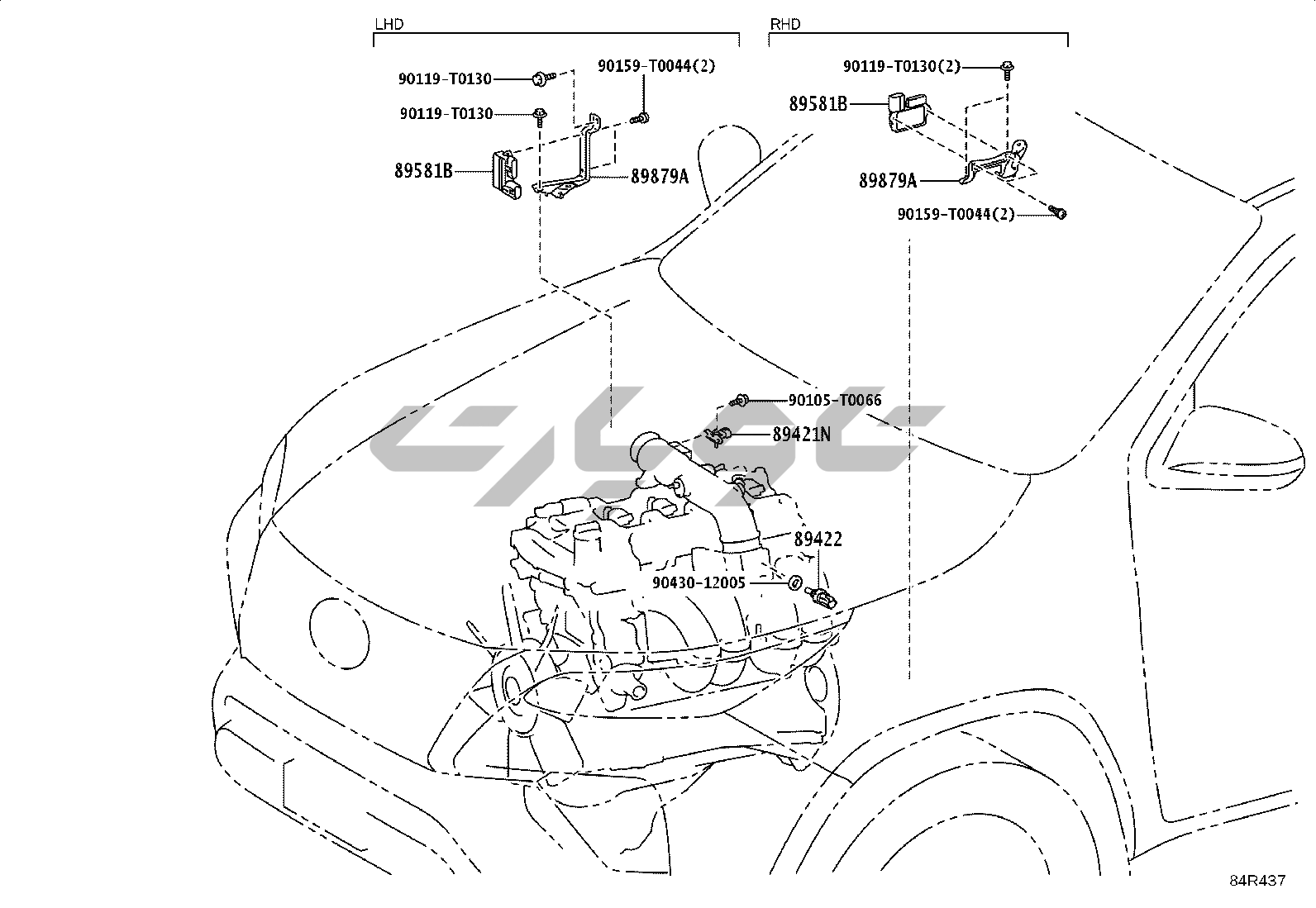 LHD

90119-T0130
90159-T0044(2)
90119-T0130
89581B
89879A

RHD

90119-T0130(2)
89581B
89879A
90159-T0044(2)

90105-T0066
89421N
89422
90430-12005

84R437