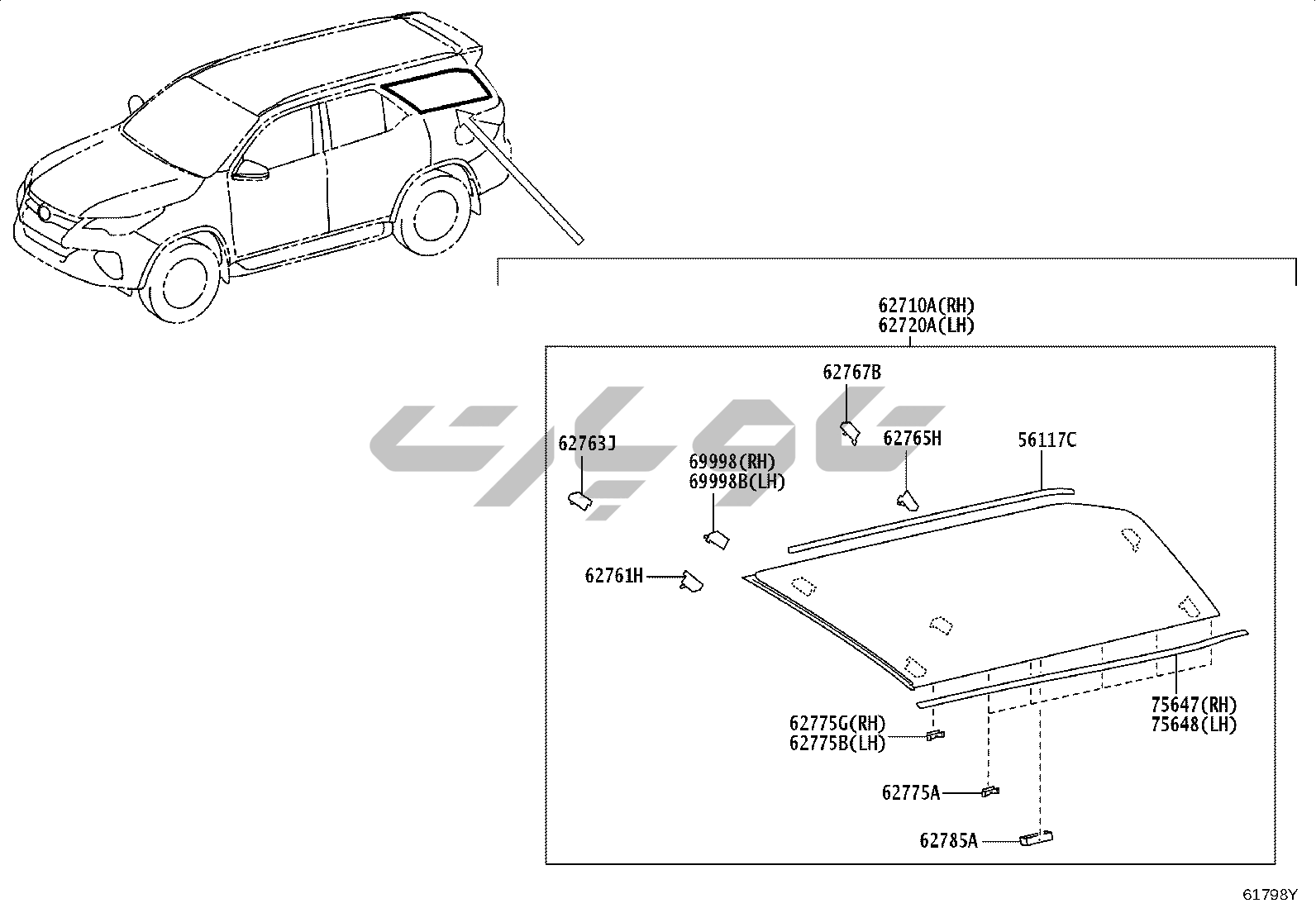 62710A(RH)
62720A(LH)

62767B

62763J

69998(RH)
69998B(LH)

62765H

56117C

62761H

62775G(RH)
62775B(LH)

75647(RH)
75648(LH)

62775A

62785A

61798Y