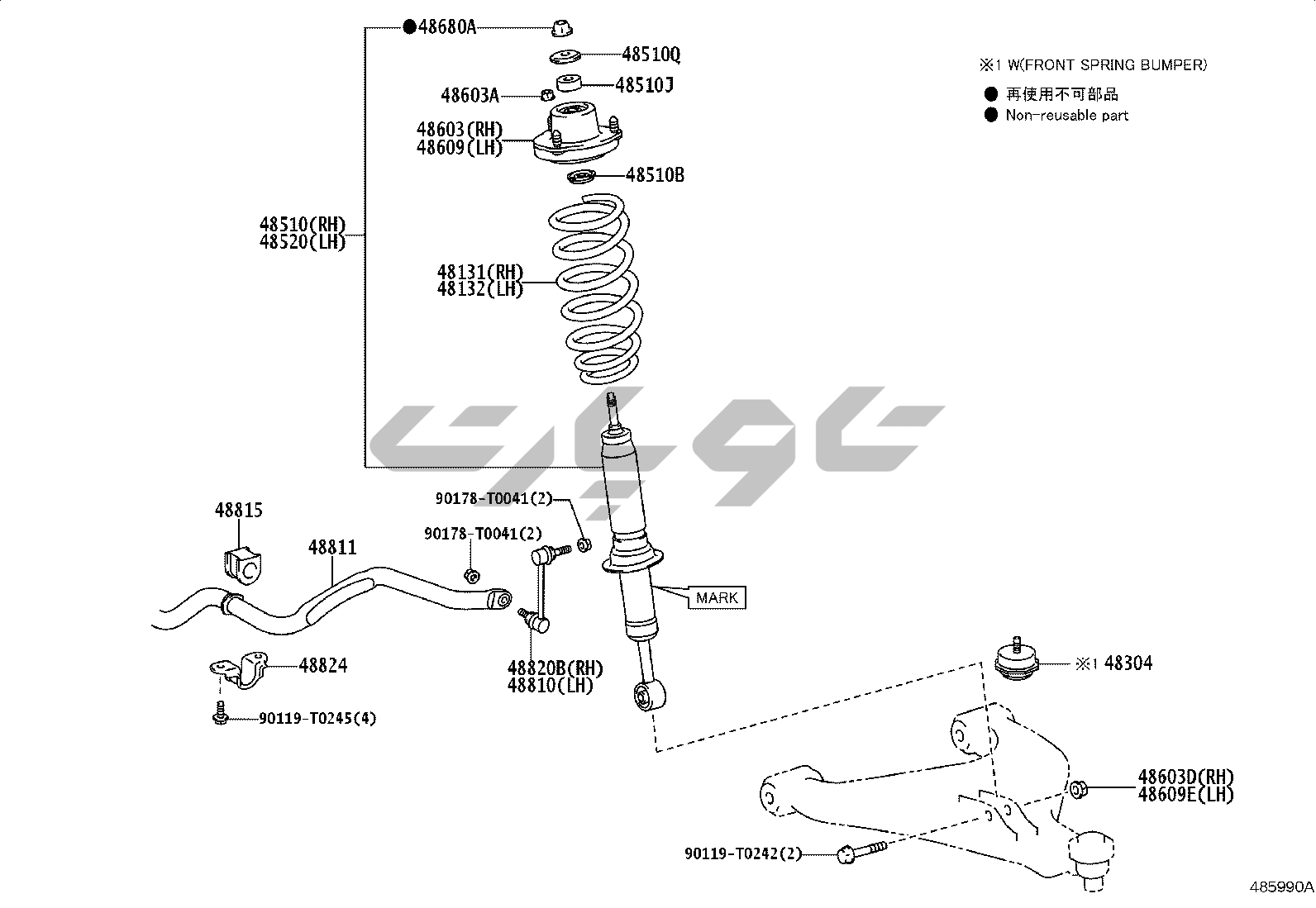 ●48680A
48510Q
48510J
48603A
48603(RH)
48609(LH)
48510B
48510(RH)
48520(LH)
48131(RH)
48132(LH)

※1 W(FRONT SPRING BUMPER)
● 再使用不可部品
● Non-reusable part

90178-T0041(2)
90178-T0041(2)
48815
48811
MARK
48824
48820B(RH)
48810(LH)
90119-T0245(4)
※1 48304
48603D(RH)
48609E(LH)
90119-T0242(2)
485990A