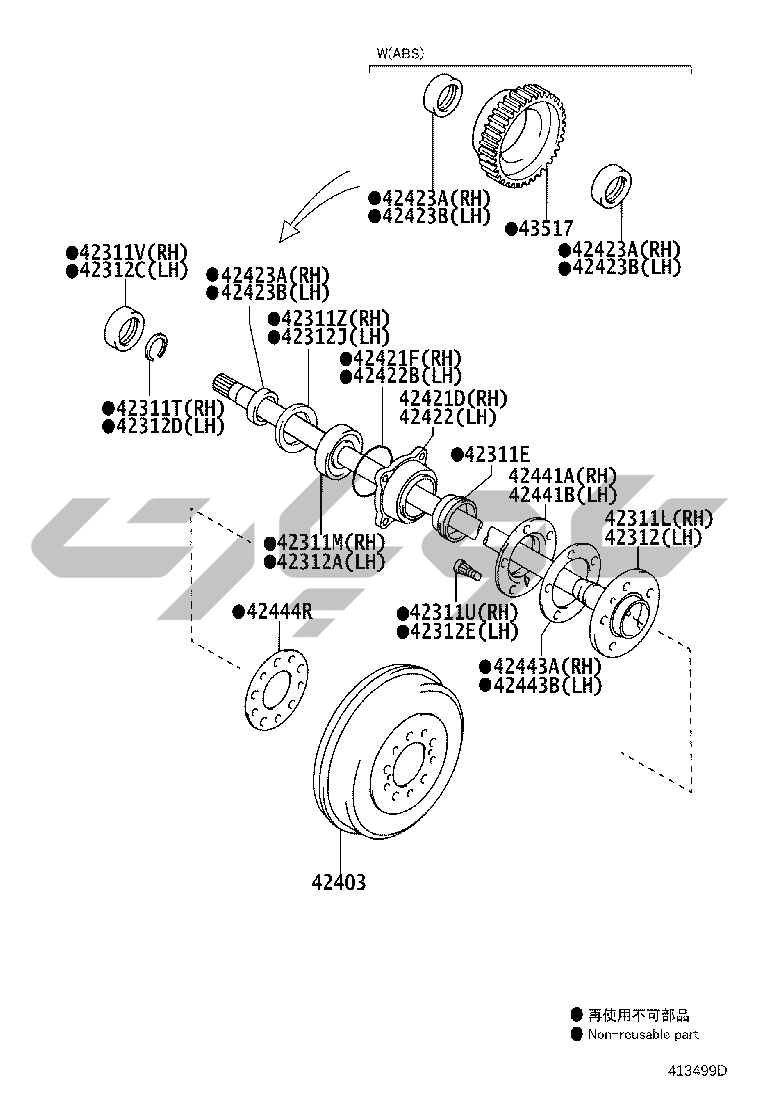 W(ABS)

●42423A(RH)
●42423B(LH)

●43517

●42423A(RH)
●42423B(LH)

●42311V(RH)
●42312C(LH)

●42423A(RH)
●42423B(LH)

●42311Z(RH)
●42312J(LH)

●42421F(RH)
●42422B(LH)

42421D(RH)
42422(LH)

●42311T(RH)
●42312D(LH)

●42311E

42441A(RH)
42441B(LH)

42311L(RH)
42312(LH)

●42311M(RH)
●42312A(LH)

●42444R

●42311U(RH)
●42312E(LH)

●42443A(RH)
●42443B(LH)

42403

● 再使用不可部品
● Non-reusable part

413499D