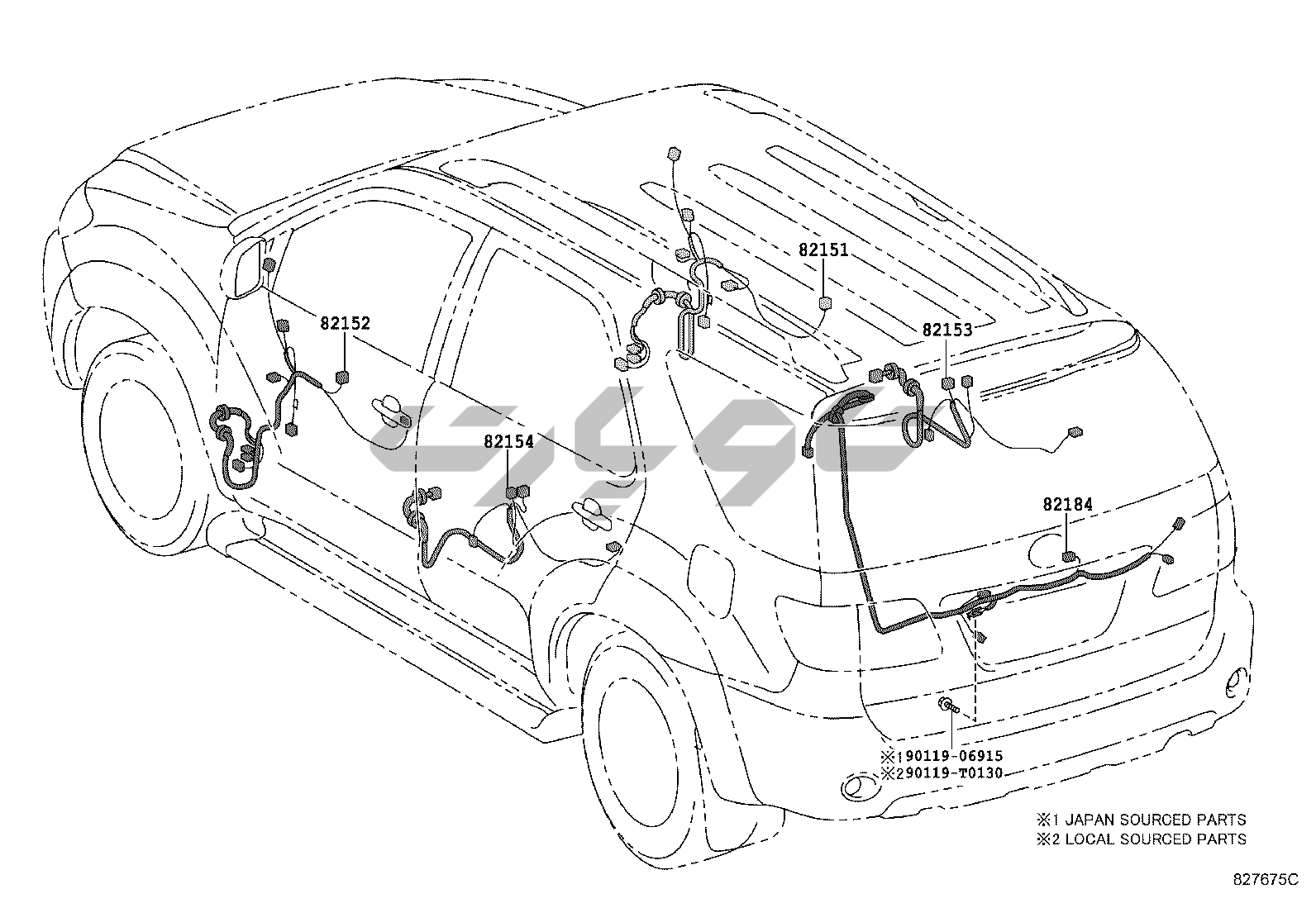 82151

82152

82153

82154

82184

※190119-06915
※290119-T0130

※1 JAPAN SOURCED PARTS
※2 LOCAL SOURCED PARTS

827675C