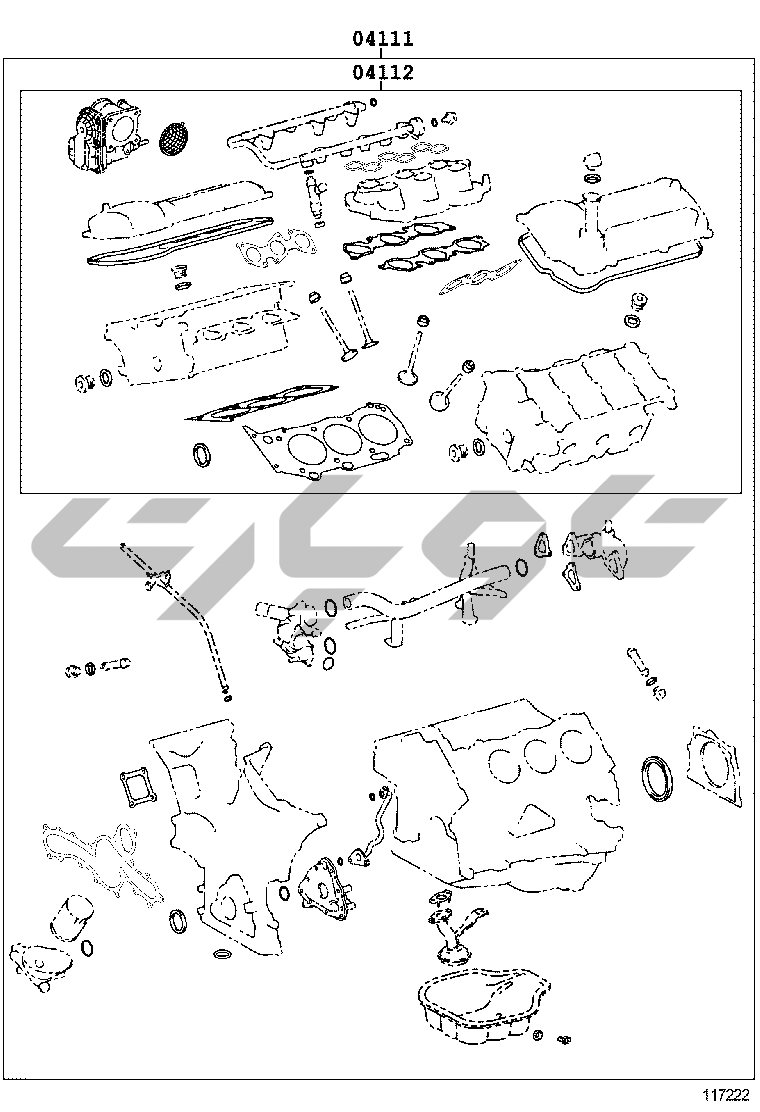 04111
04112
117222