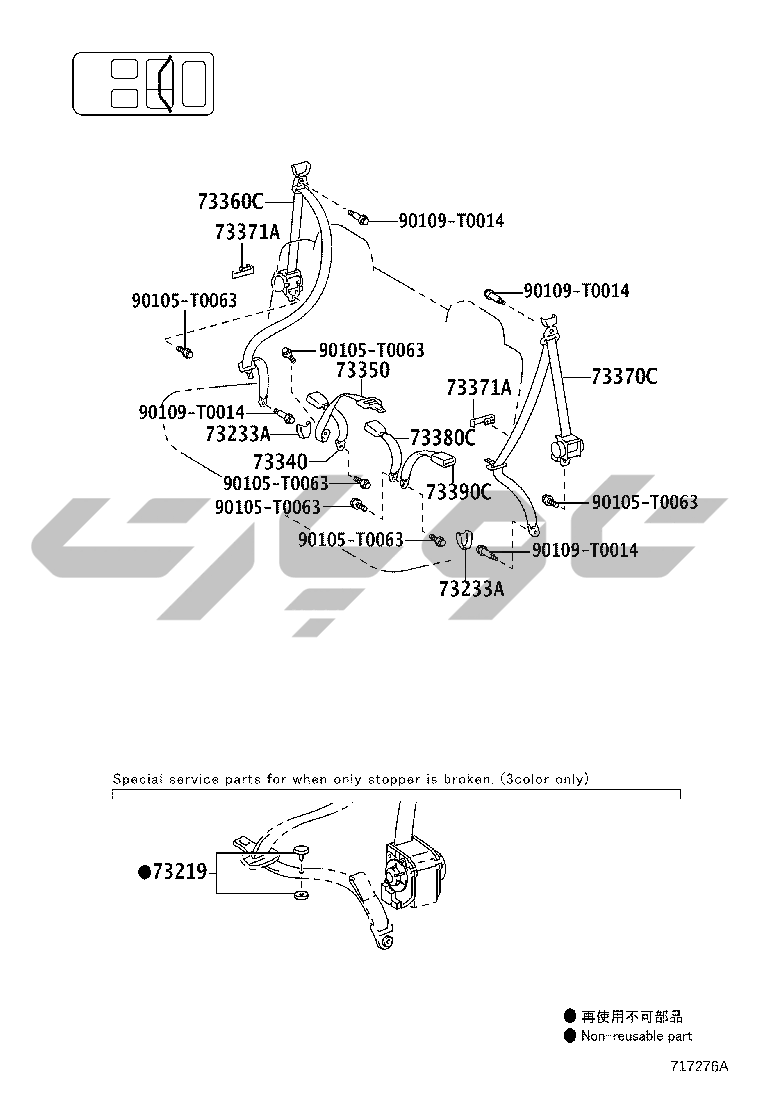 73360C
90109-T0014
73371A
90109-T0014
90105-T0063
90105-T0063
73350
73371A
73370C
90109-T0014
73233A
73380C
73340
90105-T0063
73390C
90105-T0063
90105-T0063
90105-T0063
90109-T0014
73233A

Special service parts for when only stopper is broken. (3color only)

●73219

● 再使用不可部品
● Non-reusable part

717276A