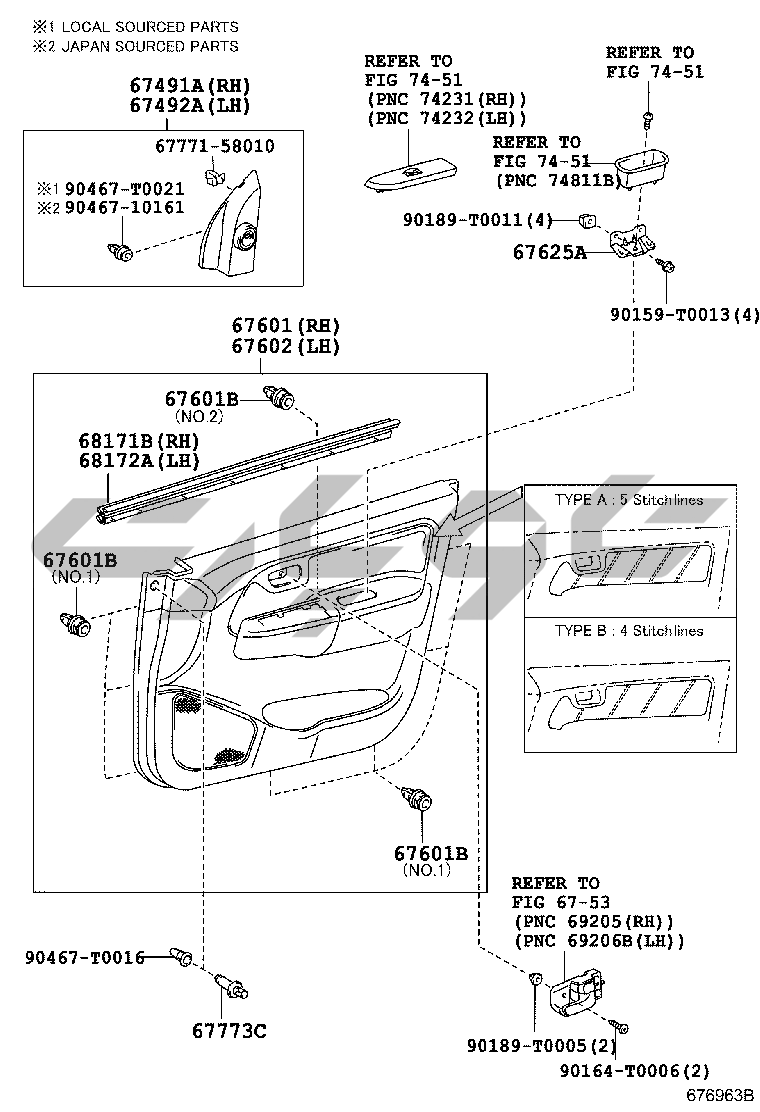 ※1 LOCAL SOURCED PARTS
※2 JAPAN SOURCED PARTS

67491A(RH)
67492A(LH)

67771-58010
※1 90467-T0021
※2 90467-10161

REFER TO
FIG 74-51
(PNC 74231(RH))
(PNC 74232(LH))

REFER TO
FIG 74-51

REFER TO
FIG 74-51
(PNC 74811B)

90189-T0011(4)
67625A
90159-T0013(4)

67601(RH)
67602(LH)

67601B
(NO.2)

68171B(RH)
68172A(LH)

67601B
(NO.1)

TYPE A : 5 Stitchlines

TYPE B : 4 Stitchlines

67601B
(NO.1)

REFER TO
FIG 67-53
(PNC 69205(RH))
(PNC 69206B(LH))

90467-T0016

67773C

90189-T0005(2)

90164-T0006(2)

676963B