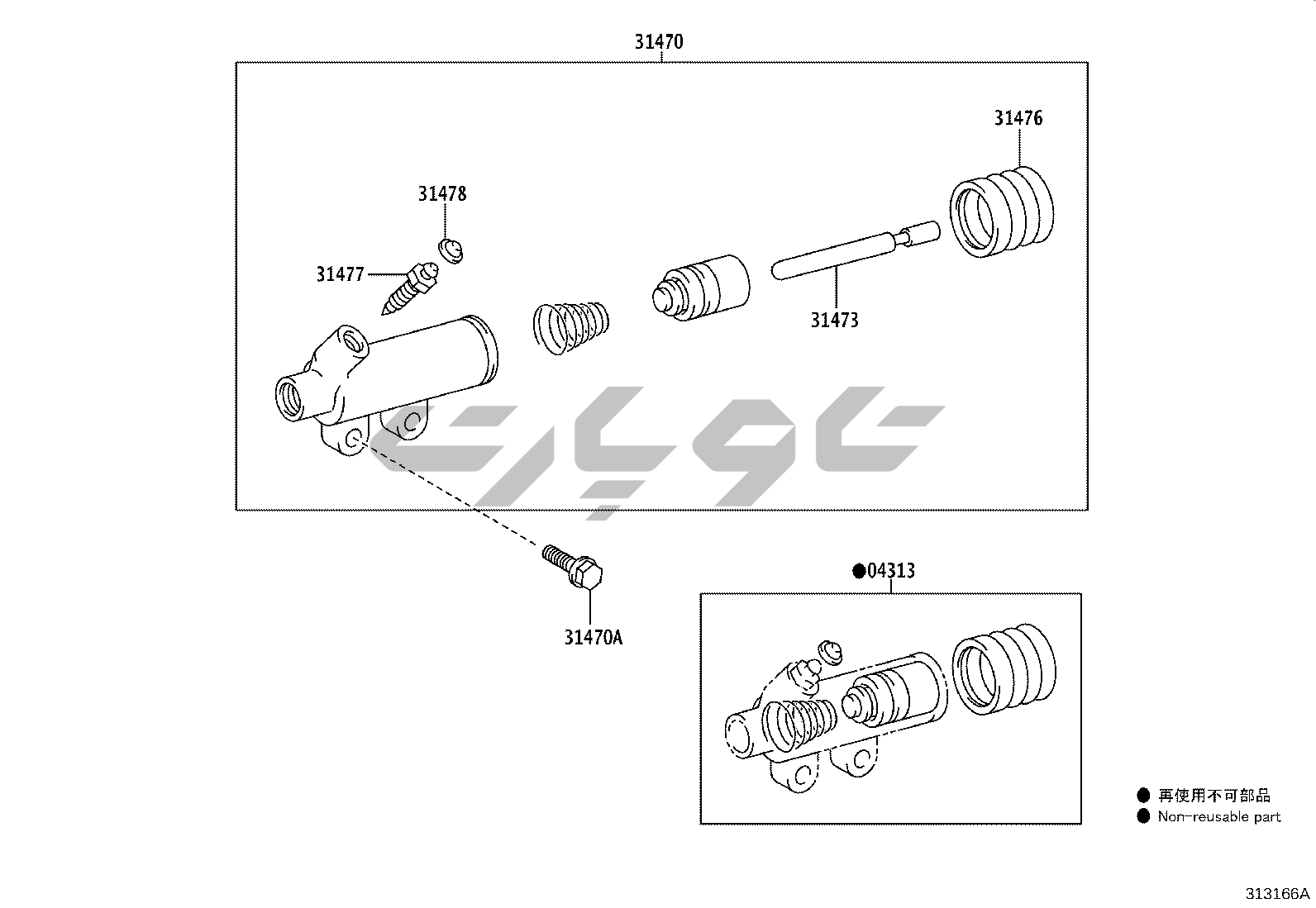 31470

31476

31478

31477

31473

31470A

●04313

● 再使用不可部品
● Non-reusable part

313166A