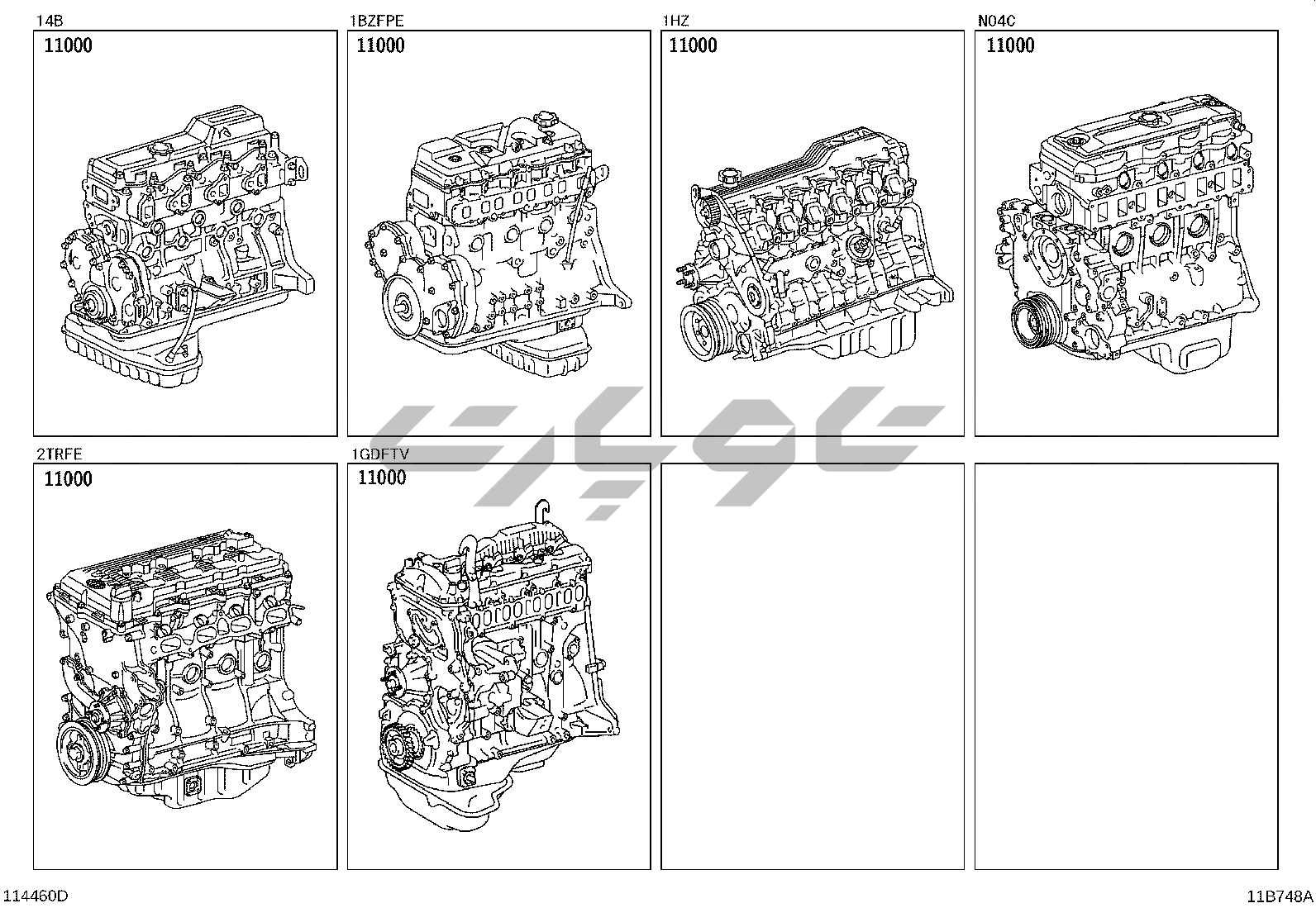 14B
11000

1BZFPE
11000

1HZ
11000

N04C
11000

2TRFE
11000

1GDFTV
11000

114460D

11B748A