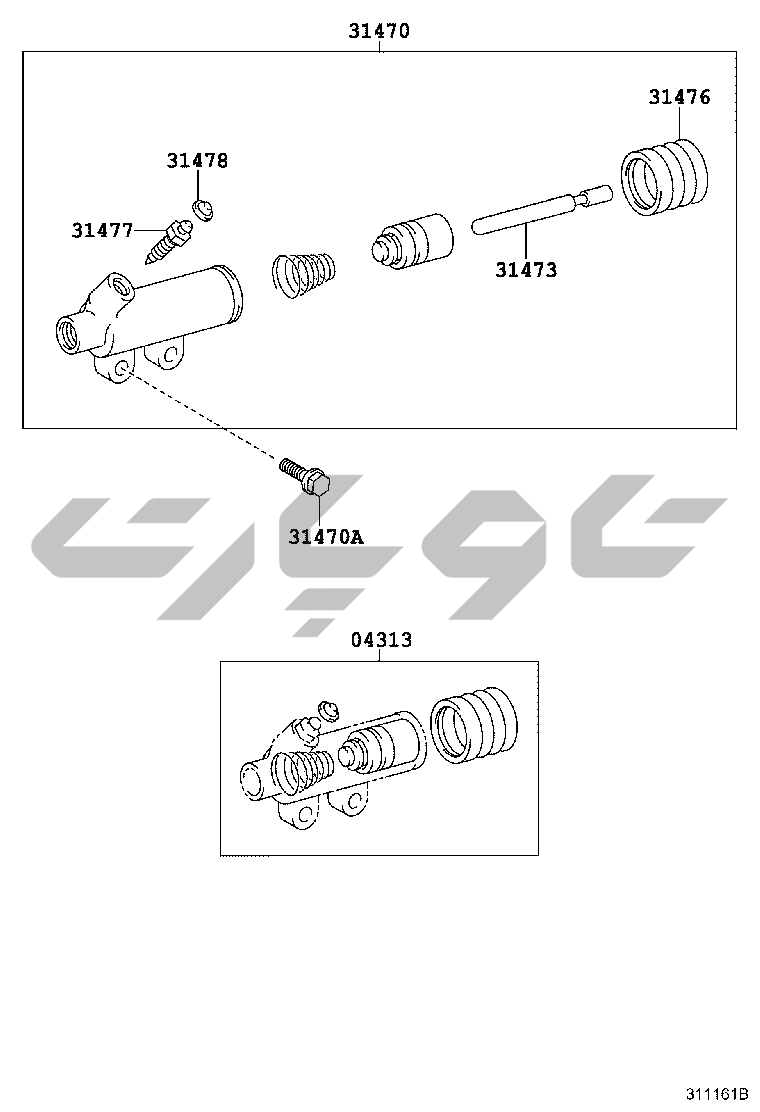 31470
31476
31478
31477
31473
31470A
04313
311161B