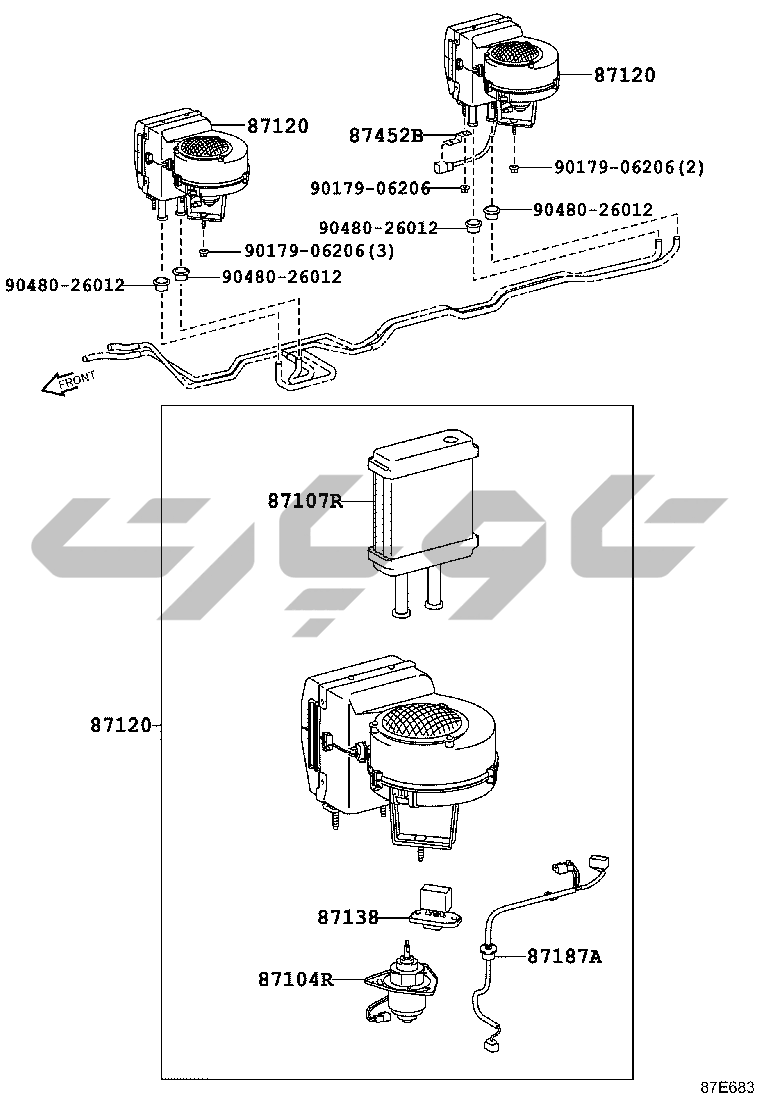 87120
87120
87452B
90179-06206(2)
90179-06206
90480-26012
90480-26012
90179-06206(3)
90480-26012
90480-26012
FRONT
87107R
87120
87138
87104R
87187A
87E683