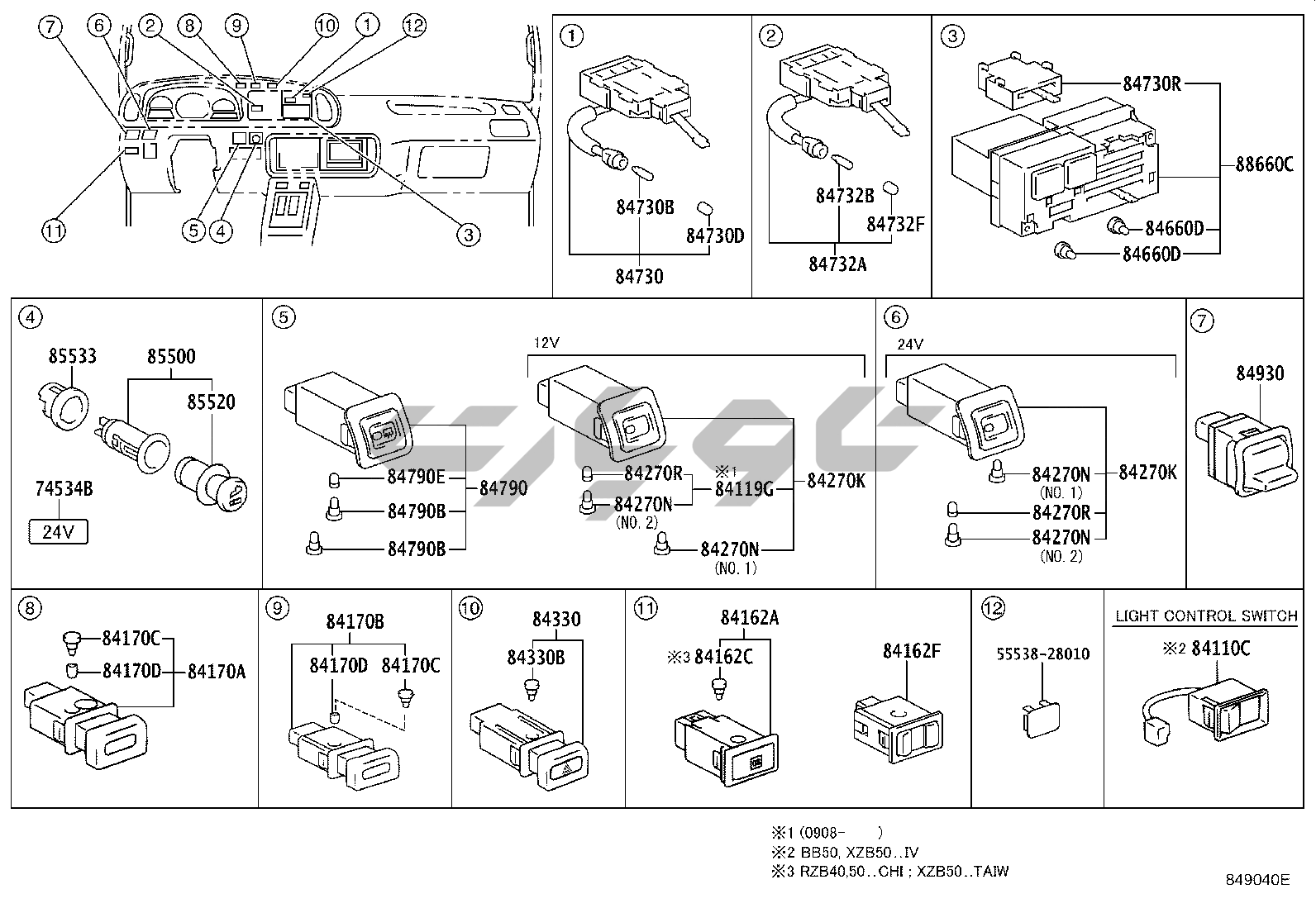 7 6 2 8 9 10 1 12
11 5 4 3

1
84730B
84730D
84730

2
84732B
84732F
84732A

3
84730R
88660C
84660D
84660D

4
85533
85500
85520
74534B
24V

5
12V
84790E
84790
84790B
84790B
84270R
※1
84119G
84270K
84270N
(NO. 2)
84270N
(NO. 1)

6
24V
84270N
(NO. 1)
84270K
84270R
84270N
(NO. 2)

7
84930

8
84170C
84170D
84170A

9
84170B
84170D
84170C

10
84330
84330B

11
84162A
※3 84162C
84162F

12
55538-28010

LIGHT CONTROL SWITCH
※2 84110C

※1 (0908- )
※2 BB50, XZB50..IV
※3 RZB40,50..CHI ; XZB50..TAIW

849040E