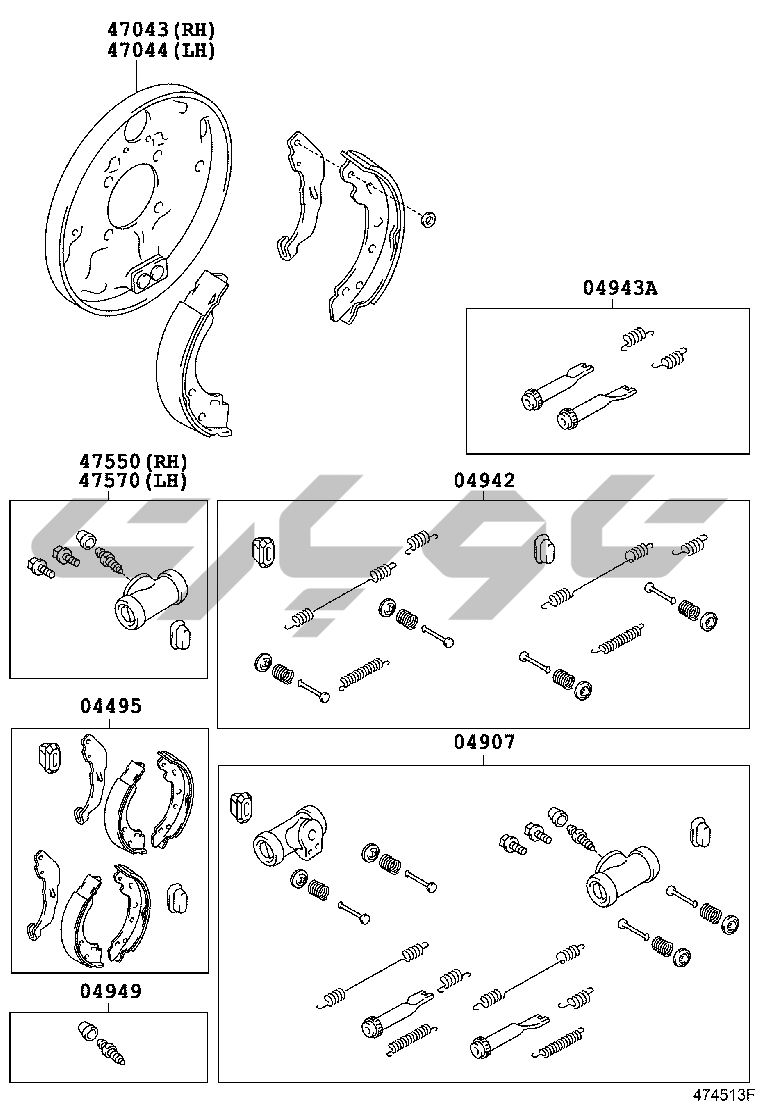 47043(RH)
47044(LH)

04943A

47550(RH)
47570(LH)

04942

04495

04907

04949

474513F