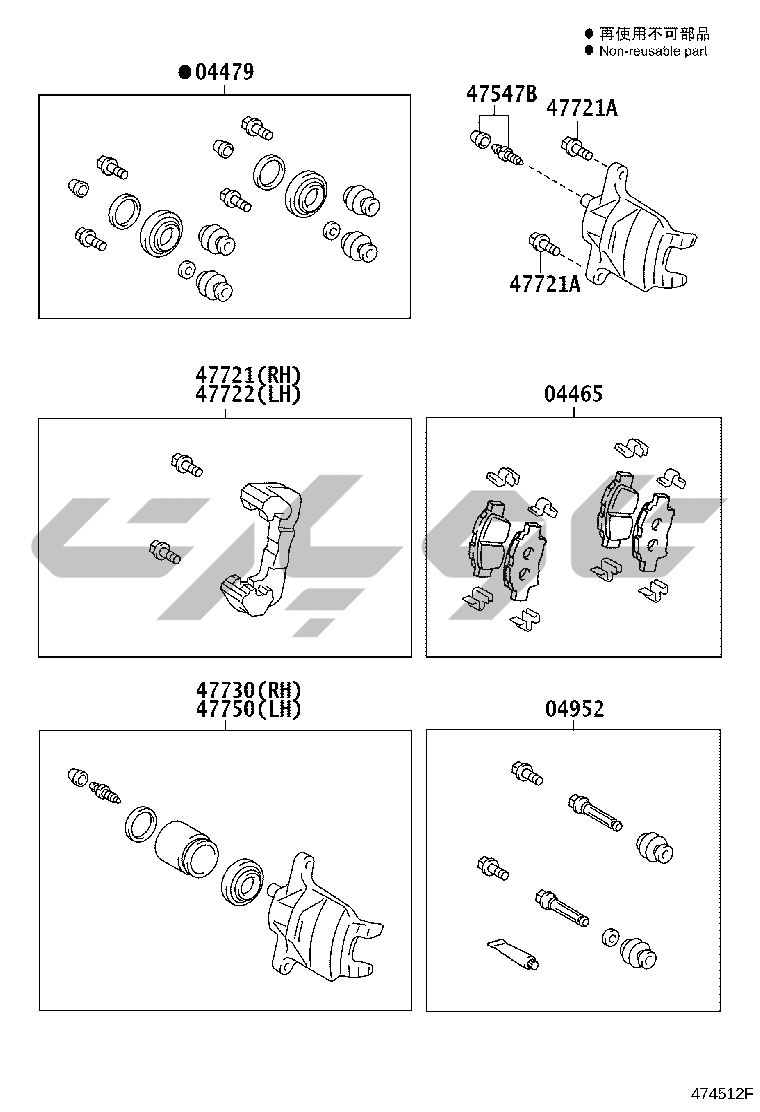 ● 再使用不可部品
● Non-reusable part

●04479

47547B
47721A
47721A

47721(RH)
47722(LH)

04465

47730(RH)
47750(LH)

04952

474512F