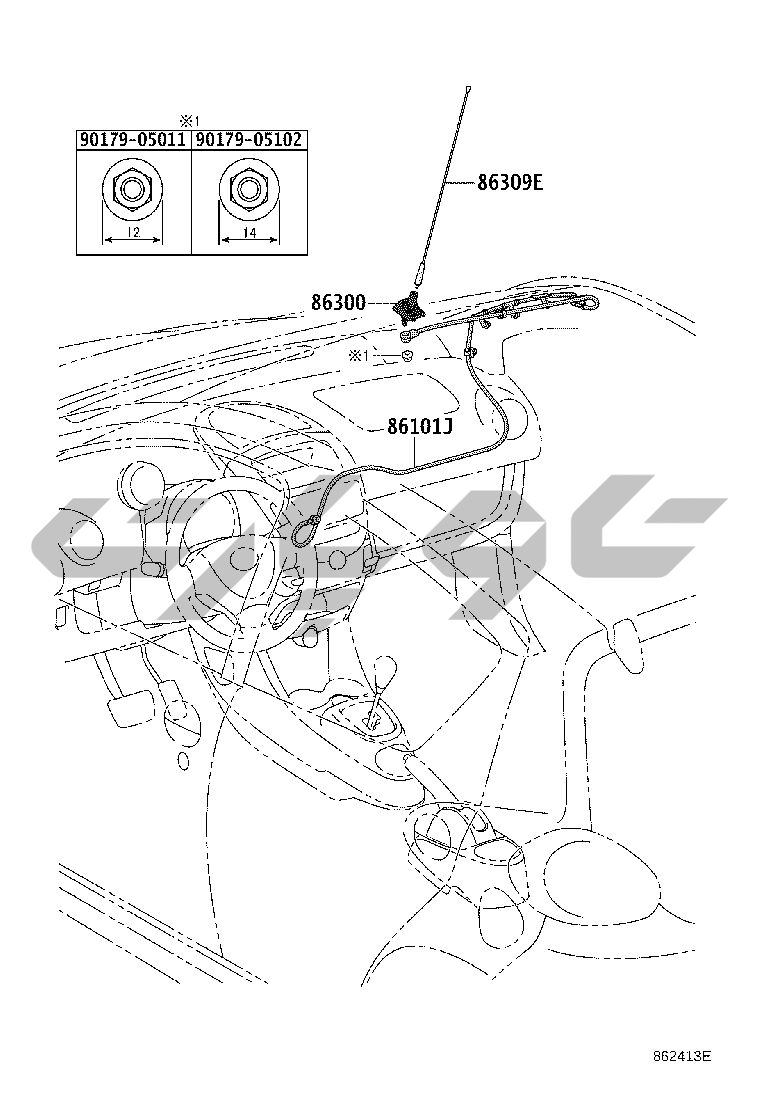 ※1

| 90179-05011 | 90179-05102 |
|---|---|
| 12 | 14 |

86309E

86300

※1

86101J

862413E