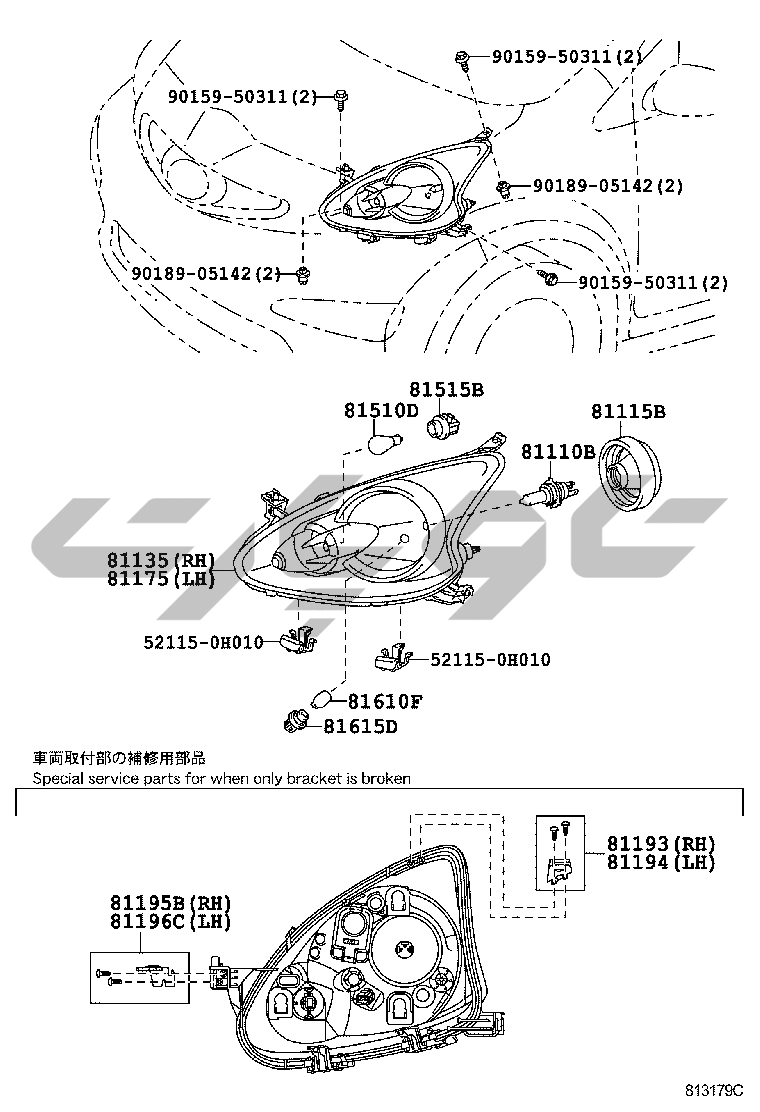 90159-50311(2)
90159-50311(2)
90189-05142(2)
90189-05142(2)
90159-50311(2)

81515B
81510D
81115B
81110B
81135(RH)
81175(LH)
52115-0H010
52115-0H010
81610F
81615D

車両取付部の補修用部品
Special service parts for when only bracket is broken

81193(RH)
81194(LH)
81195B(RH)
81196C(LH)

813179C