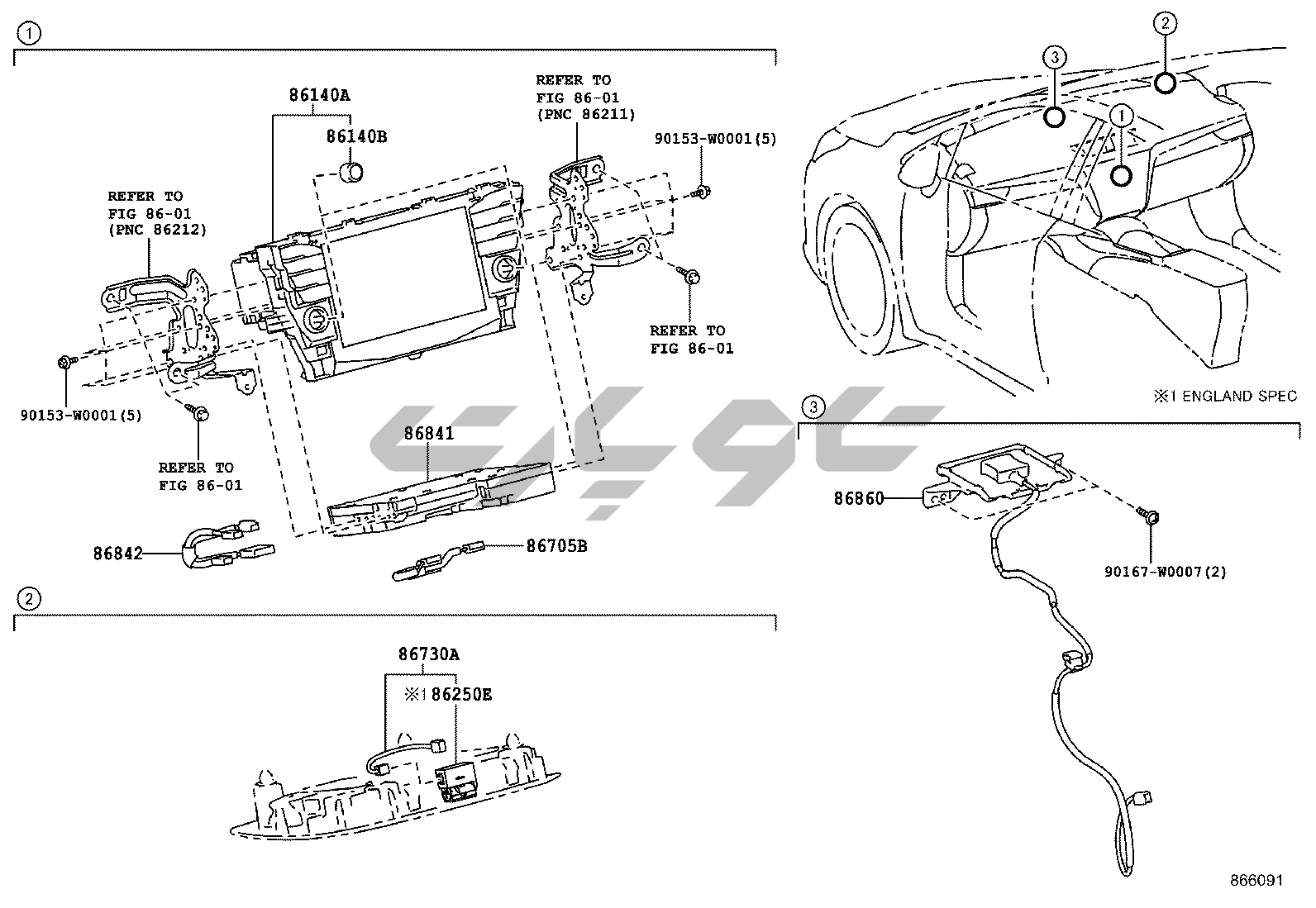 1

86140A

86140B

REFER TO FIG 86-01 (PNC 86211)

90153-W0001(5)

REFER TO FIG 86-01 (PNC 86212)

REFER TO FIG 86-01

90153-W0001(5)

REFER TO FIG 86-01

86841

86842

86705B

2

86730A

※1 86250E

3

2

1

※1 ENGLAND SPEC

3

86860

90167-W0007(2)

866091