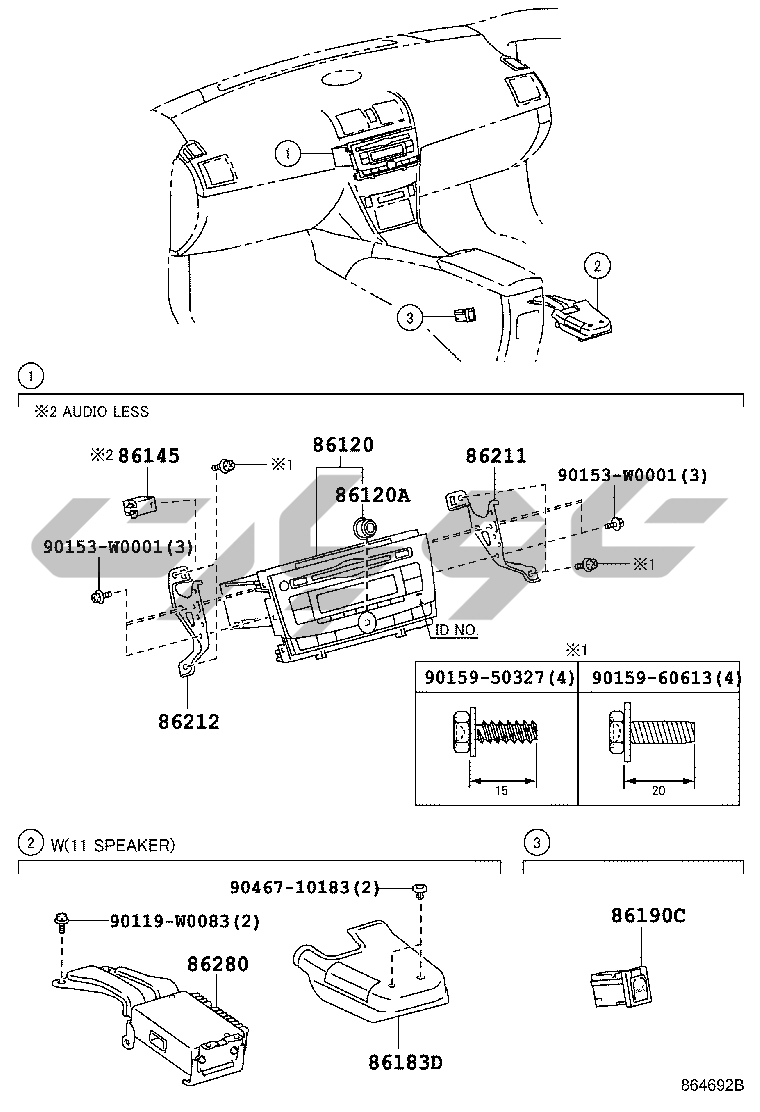 1
2
3

1
※2 AUDIO LESS

※2 86145
※1
86120
86120A
86211
90153-W0001(3)
90153-W0001(3)
※1
ID NO
86212

※1
| 90159-50327(4) | 90159-60613(4) |
|---|---|
| 15 | 20 |

2 W(11 SPEAKER)

90467-10183(2)
90119-W0083(2)
86280
86183D

3
86190C

864692B