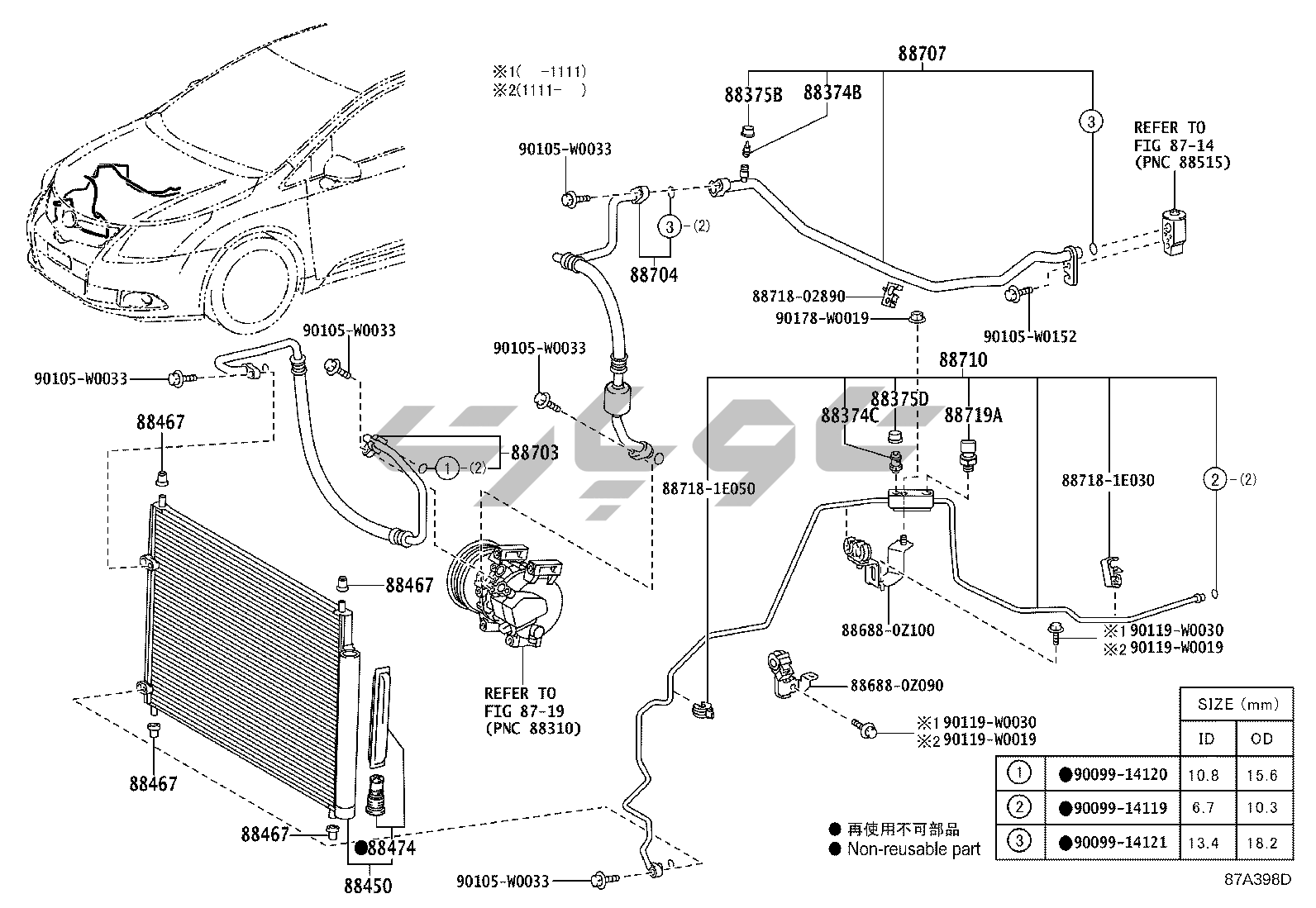 ※1(　-1111)
※2(1111-　)

88707
88375B
88374B
③
REFER TO
FIG 87-14
(PNC 88515)

90105-W0033
③-(2)
88704
88718-02890
90178-W0019
90105-W0152

90105-W0033
90105-W0033
90105-W0033
88710
88375D
88374C
88719A
88467
88703
①-(2)
88718-1E050
88718-1E030
②-(2)

88467
88688-0Z100
※1 90119-W0030
※2 90119-W0019

REFER TO
FIG 87-19
(PNC 88310)
88688-0Z090
※1 90119-W0030
※2 90119-W0019

88467
88467
●88474
88450
90105-W0033

● 再使用不可部品
● Non-reusable part

| | | SIZE (mm) | |
|---|---|---|---|
| | | ID | OD |
| ① | ●90099-14120 | 10.8 | 15.6 |
| ② | ●90099-14119 | 6.7 | 10.3 |
| ③ | ●90099-14121 | 13.4 | 18.2 |

87A398D