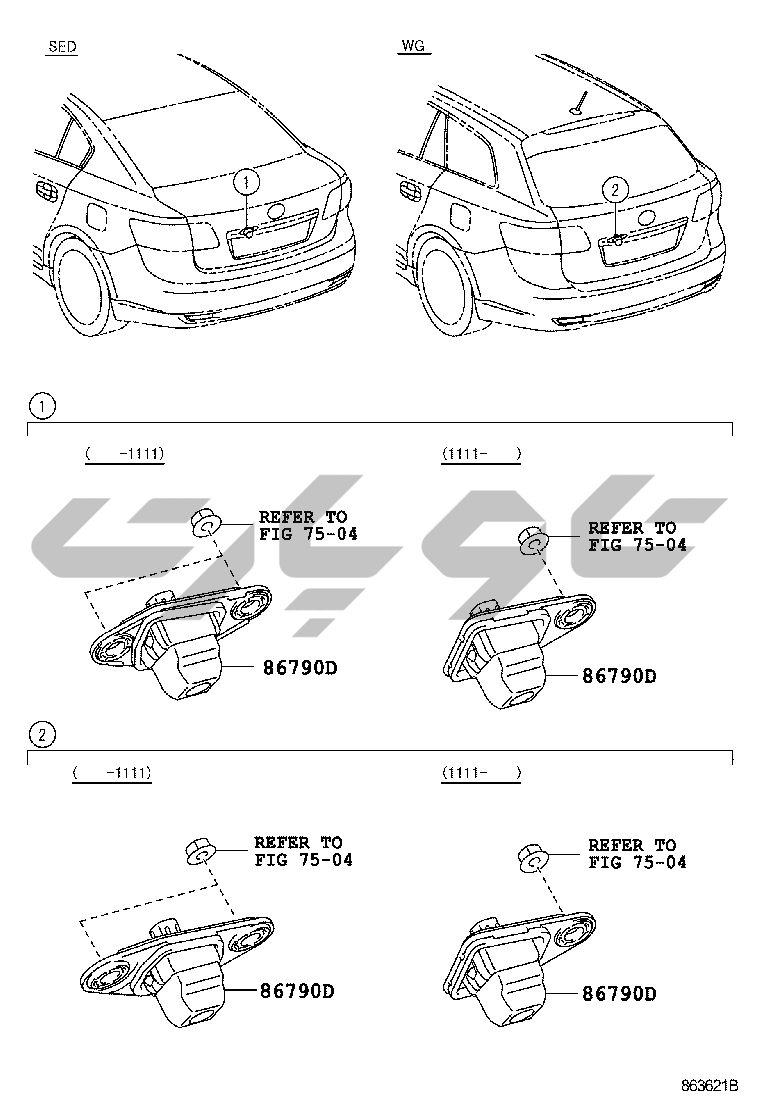 SED

WG

1

2

1

( -1111)

REFER TO
FIG 75-04

86790D

(1111- )

REFER TO
FIG 75-04

86790D

2

( -1111)

REFER TO
FIG 75-04

86790D

(1111- )

REFER TO
FIG 75-04

86790D

863621B