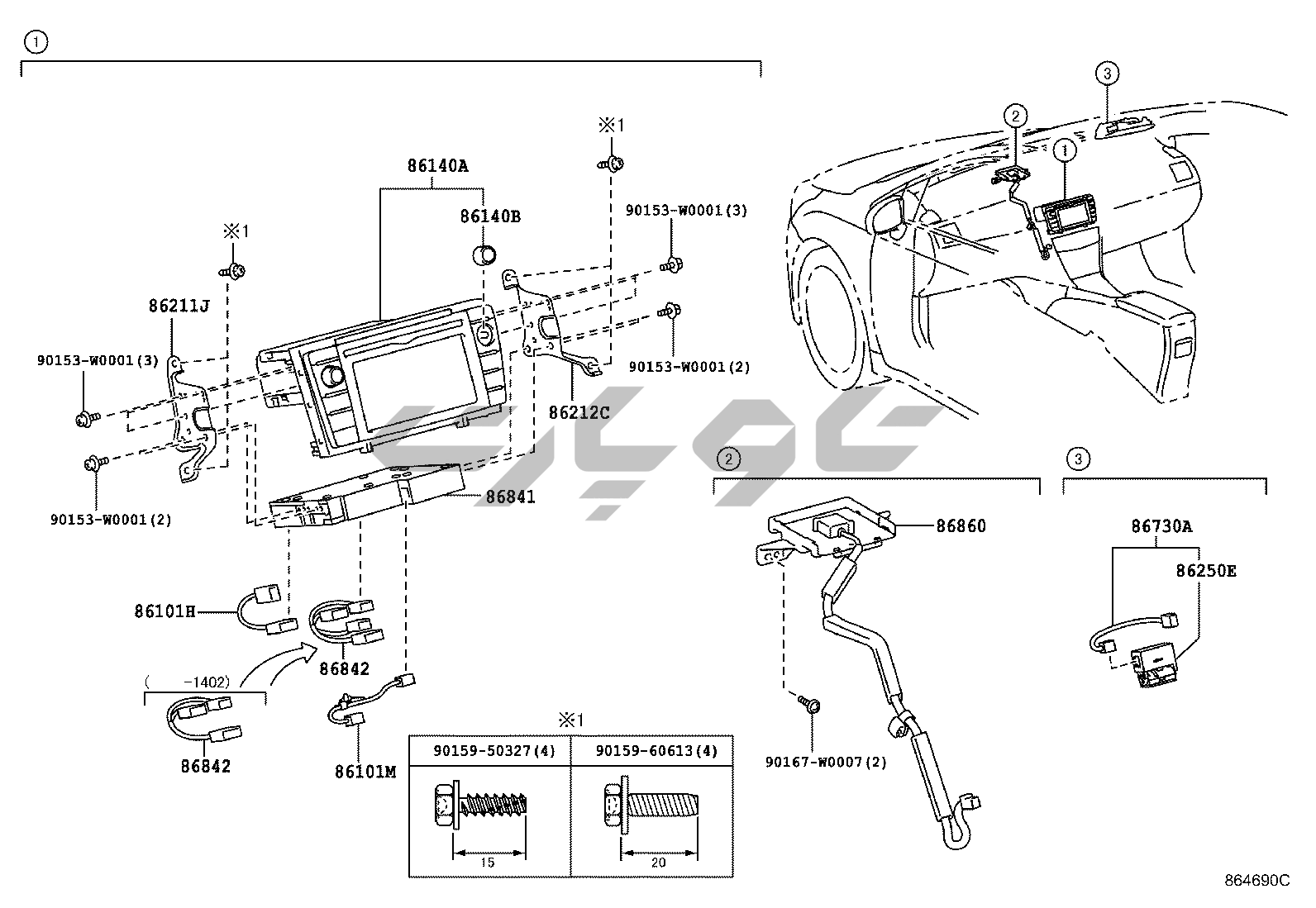 ①

※1

86140A

86140B

90153-W0001(3)

※1

86211J

90153-W0001(3)

90153-W0001(2)

86212C

90153-W0001(2)

86841

86101H

86842

( -1402)

86842

86101M

※1

| 90159-50327(4) | 90159-60613(4) |
|---|---|
| 15 | 20 |

③

②

①

②

86860

90167-W0007(2)

③

86730A

86250E

864690C