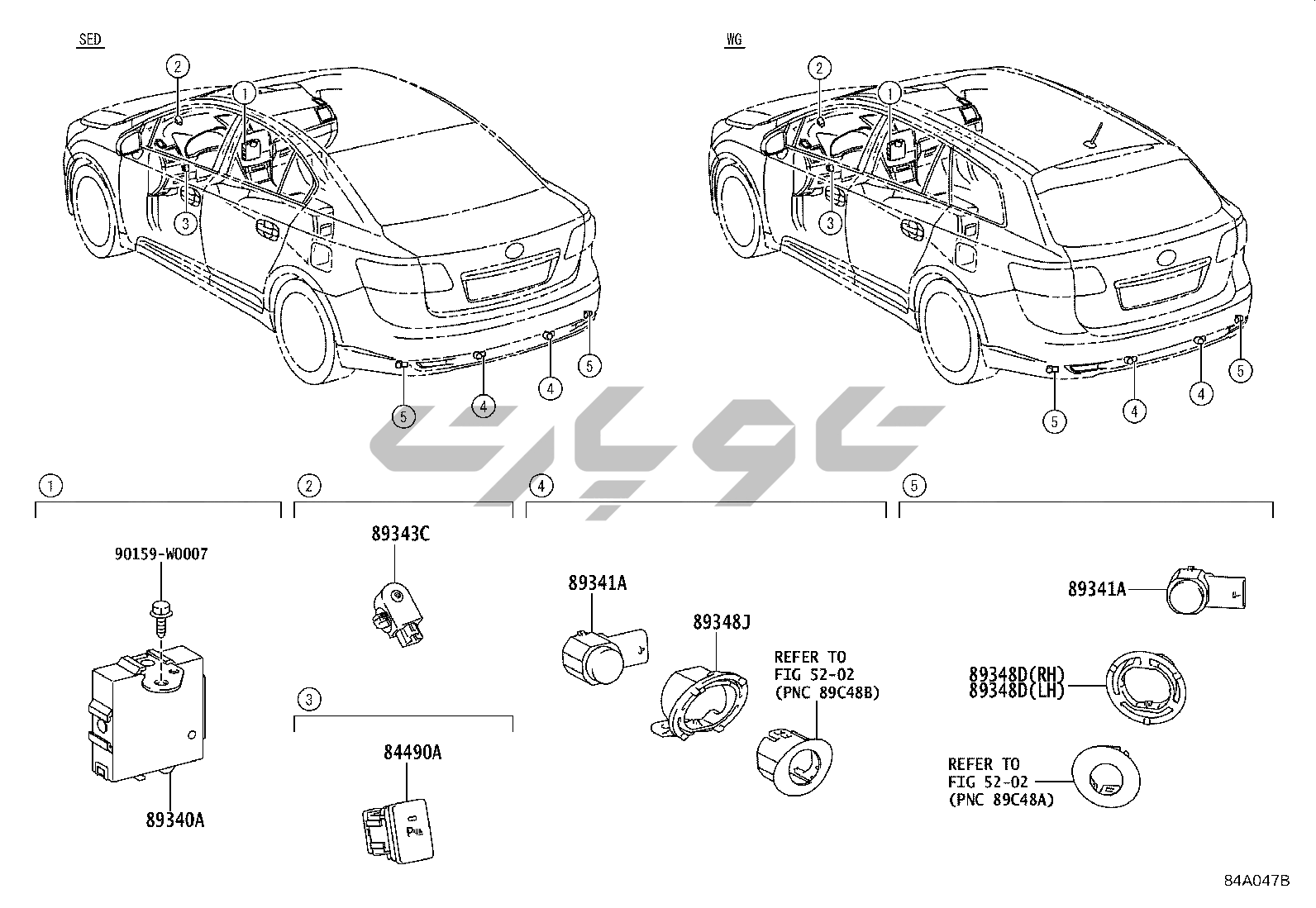 SED

2
1
3
5
4
4
5

WG

2
1
3
5
4
4
5

1
90159-W0007
89340A

2
89343C

3
84490A

4
89341A
89348J
REFER TO
FIG 52-02
(PNC 89C48B)

5
89341A
89348D(RH)
89348D(LH)
REFER TO
FIG 52-02
(PNC 89C48A)

84A047B