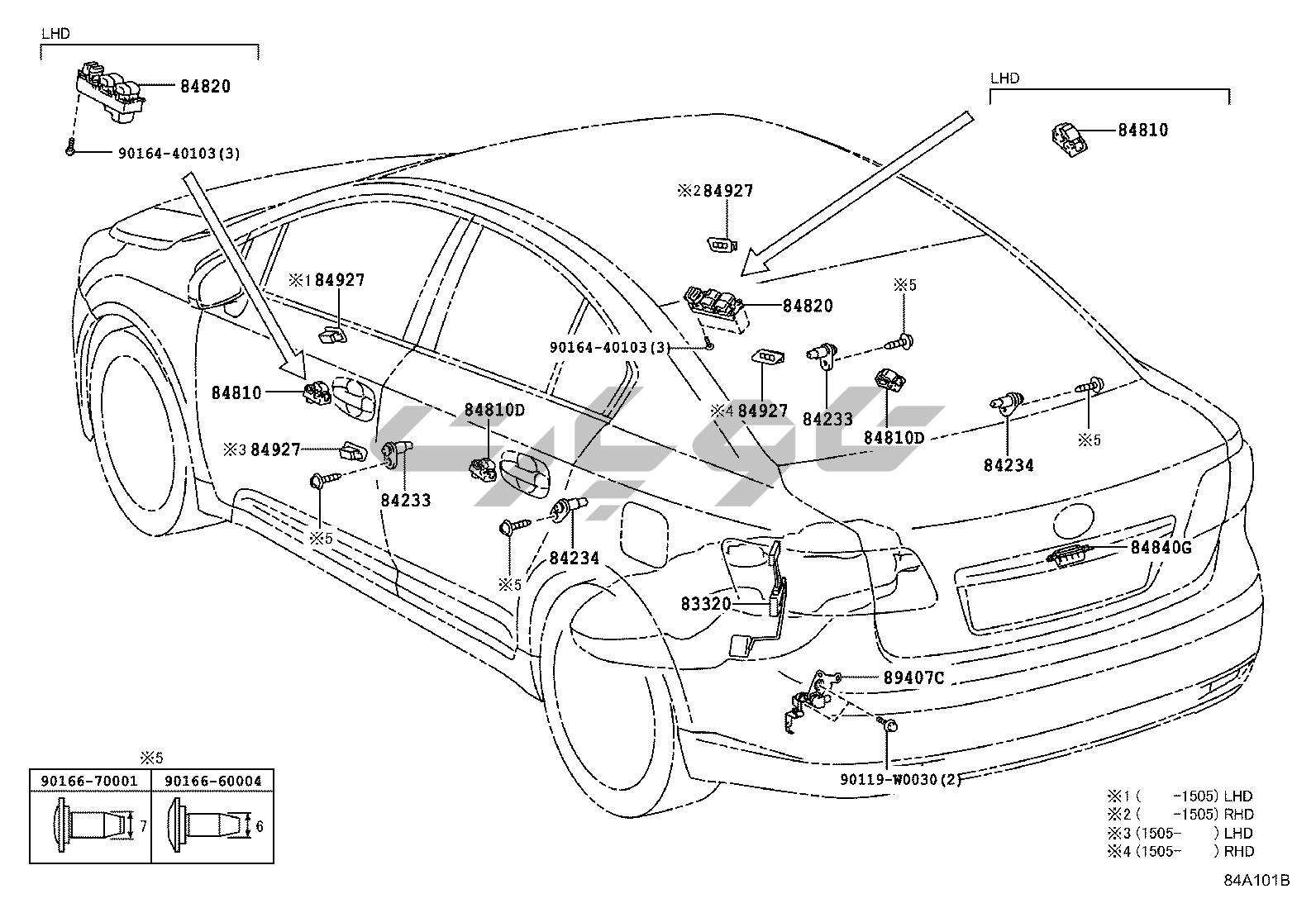 LHD

84820

90164-40103(3)

LHD

84810

※2 84927

※1 84927

84820

※5

90164-40103(3)

84810

84810D

※4 84927

84233

84810D

※3 84927

84233

84234

※5

※5

84234

※5

84840G

83320

89407C

90119-W0030(2)

※5

| 90166-70001 | 90166-60004 |
|---|---|
| 7 | 6 |

※1 ( -1505) LHD
※2 ( -1505) RHD
※3 (1505- ) LHD
※4 (1505- ) RHD

84A101B