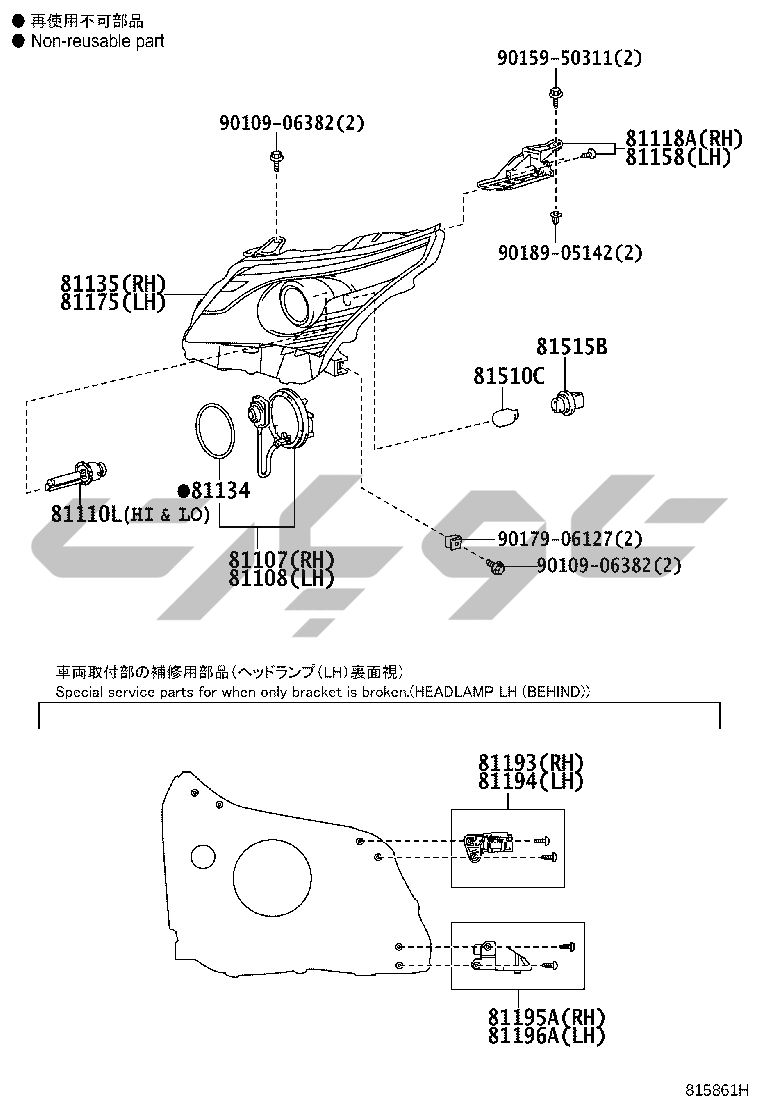 ● 再使用不可部品
● Non-reusable part

90159-50311(2)

90109-06382(2)

81118A(RH)
81158(LH)

90189-05142(2)

81135(RH)
81175(LH)

81515B

81510C

●81134

81110L(HI & LO)

81107(RH)
81108(LH)

90179-06127(2)

90109-06382(2)

車両取付部の補修用部品（ヘッドランプ（LH）裏面視）
Special service parts for when only bracket is broken.(HEADLAMP LH (BEHIND))

81193(RH)
81194(LH)

81195A(RH)
81196A(LH)

815861H