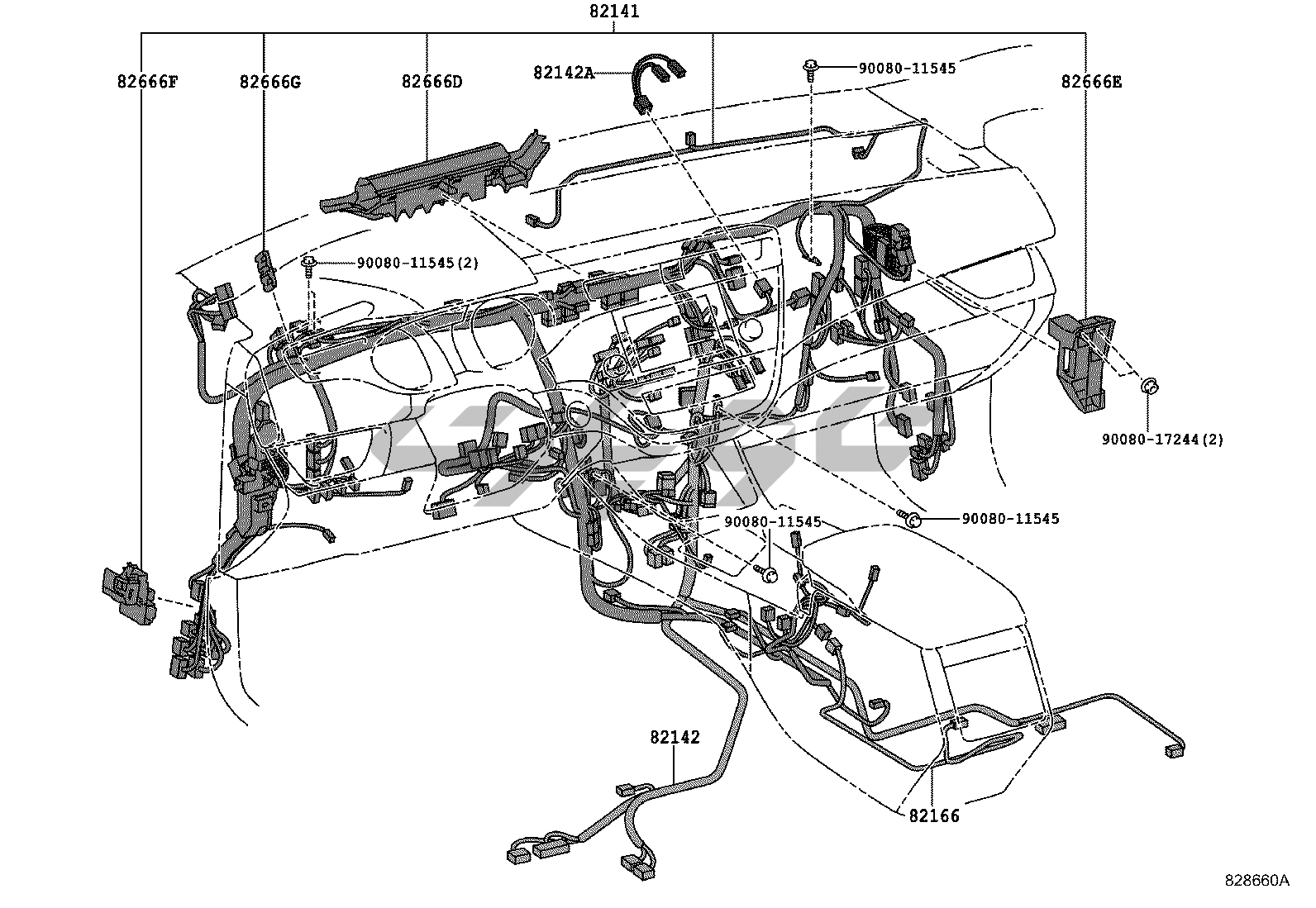 82141
82666F
82666G
82666D
82142A
90080-11545
82666E
90080-11545(2)
90080-17244(2)
90080-11545
90080-11545
82142
82166
828660A