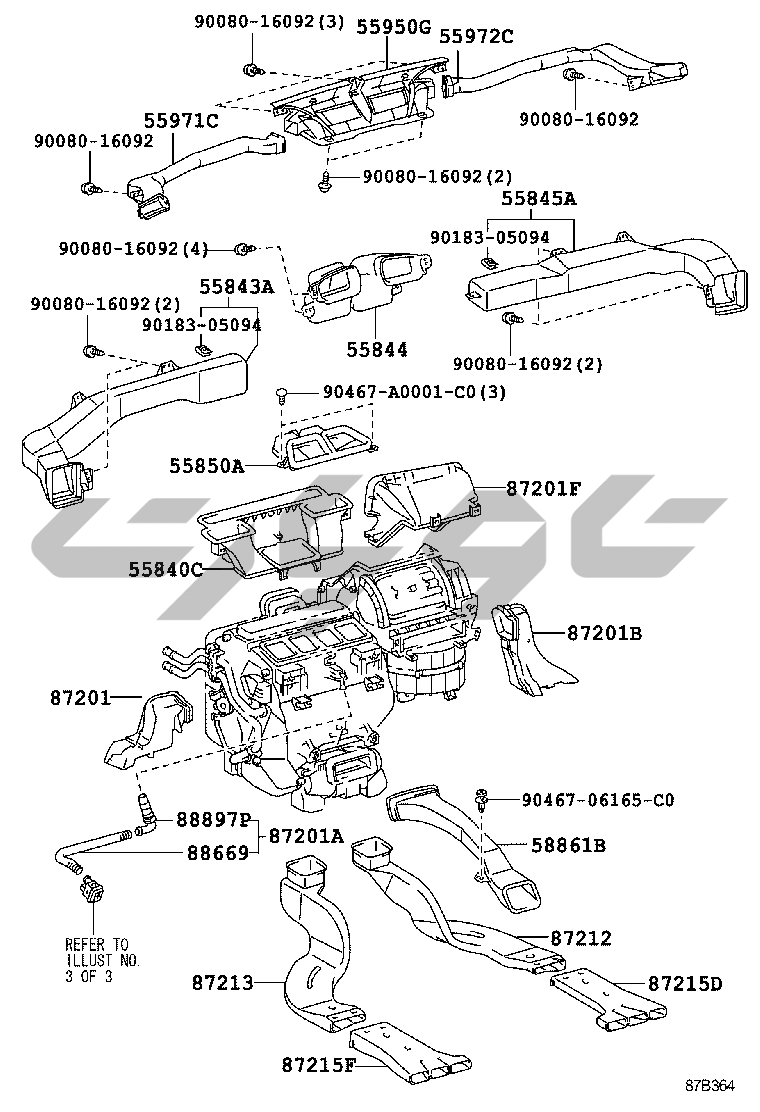 90080-16092(3)
55950G
55972C
90080-16092
55971C
90080-16092
90080-16092(2)
55845A
90183-05094
90080-16092(4)
55843A
90080-16092(2)
90183-05094
55844
90080-16092(2)
90467-A0001-C0(3)
55850A
87201F
55840C
87201B
87201
90467-06165-C0
88897P
87201A
88669
58861B
REFER TO ILLUST NO. 3 OF 3
87212
87213
87215D
87215F
87B364