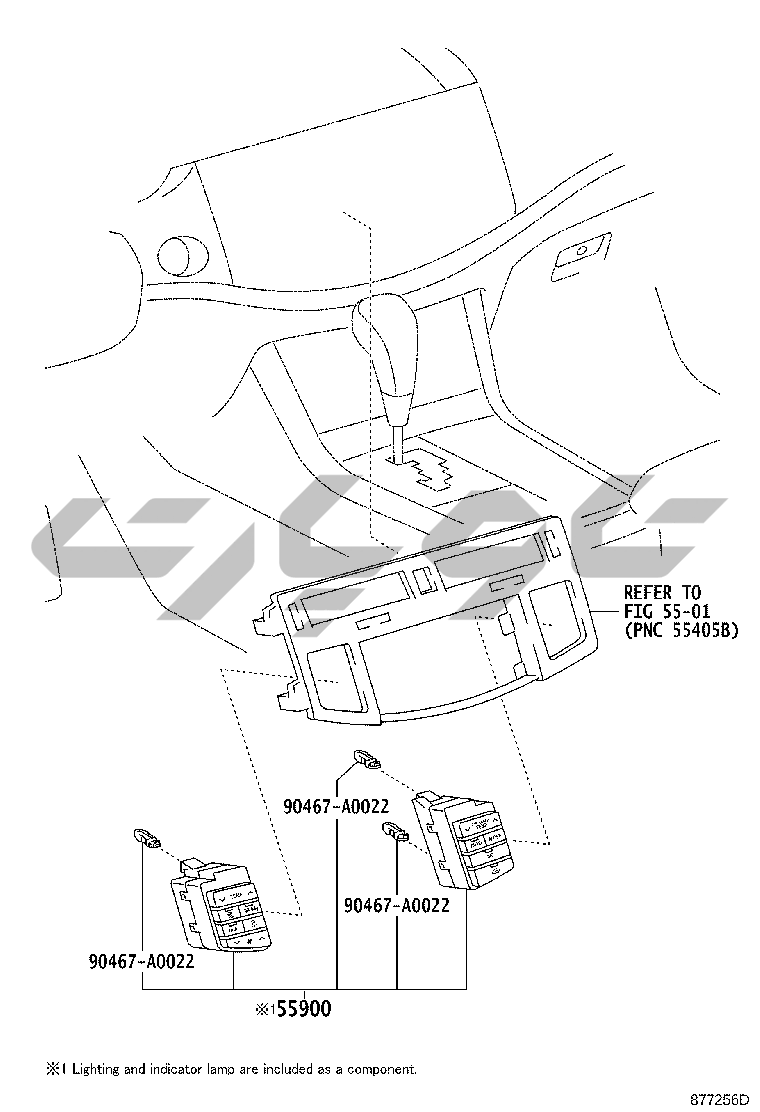 REFER TO
FIG 55-01
(PNC 55405B)

90467-A0022

90467-A0022

90467-A0022

※1 55900

※1 Lighting and indicator lamp are included as a component.

877256D