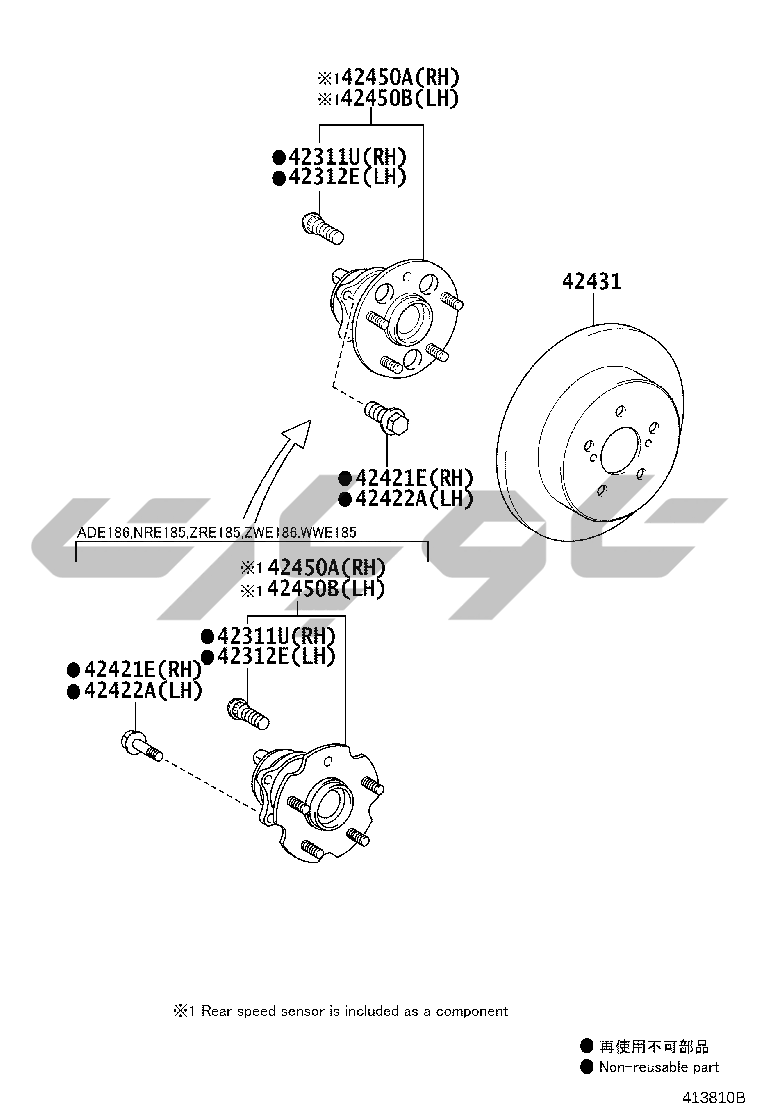 ※1 42450A(RH)
※1 42450B(LH)

●42311U(RH)
●42312E(LH)

42431

●42421E(RH)
●42422A(LH)

ADE186,NRE185,ZRE185,ZWE186,WWE185

※1 42450A(RH)
※1 42450B(LH)

●42311U(RH)
●42312E(LH)

●42421E(RH)
●42422A(LH)

※1 Rear speed sensor is included as a component

● 再使用不可部品
● Non-reusable part

413810B