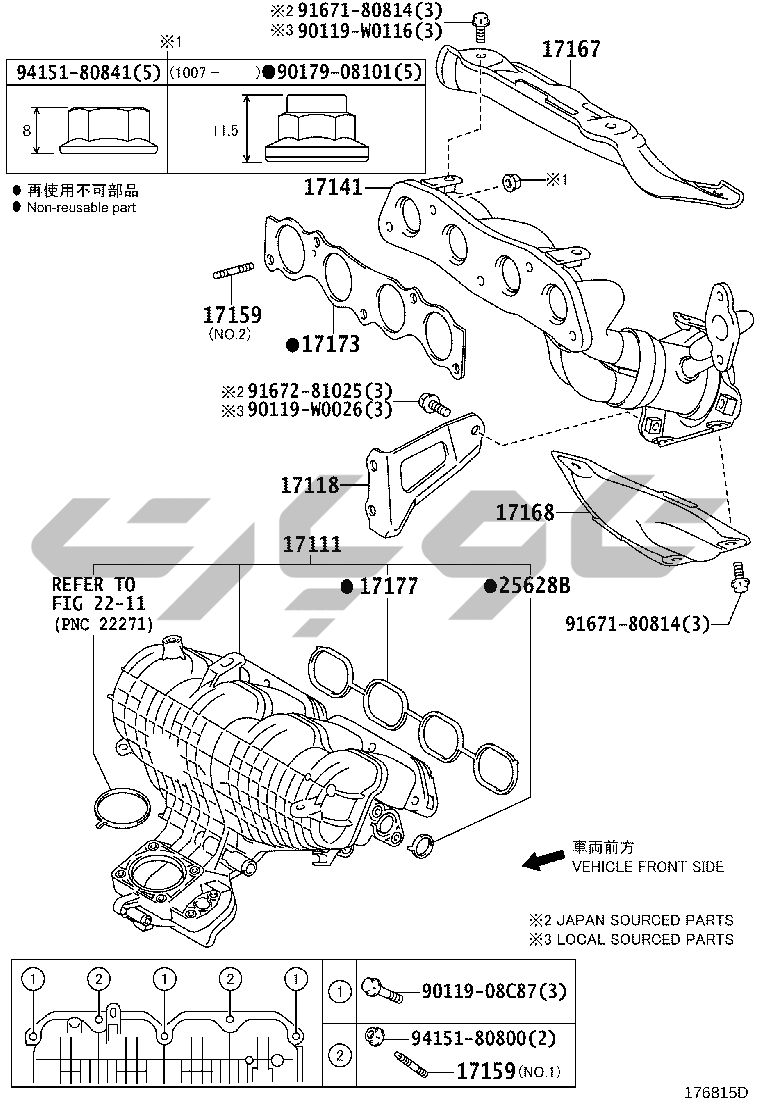 ※2 91671-80814(3)
※3 90119-W0116(3)

※1

| 94151-80841(5) | (1007 - )●90179-08101(5) |
|---|---|
| 8 | 11.5 |

● 再使用不可部品
● Non-reusable part

17167

17141

※1

17159
(NO.2)

●17173

※2 91672-81025(3)
※3 90119-W0026(3)

17118

17168

17111

REFER TO
FIG 22-11
(PNC 22271)

●17177

●25628B

91671-80814(3)

車両前方
VEHICLE FRONT SIDE

※2 JAPAN SOURCED PARTS
※3 LOCAL SOURCED PARTS

1 2 1 2 1

1 90119-08C87(3)

2 94151-80800(2)
17159(NO.1)

176815D