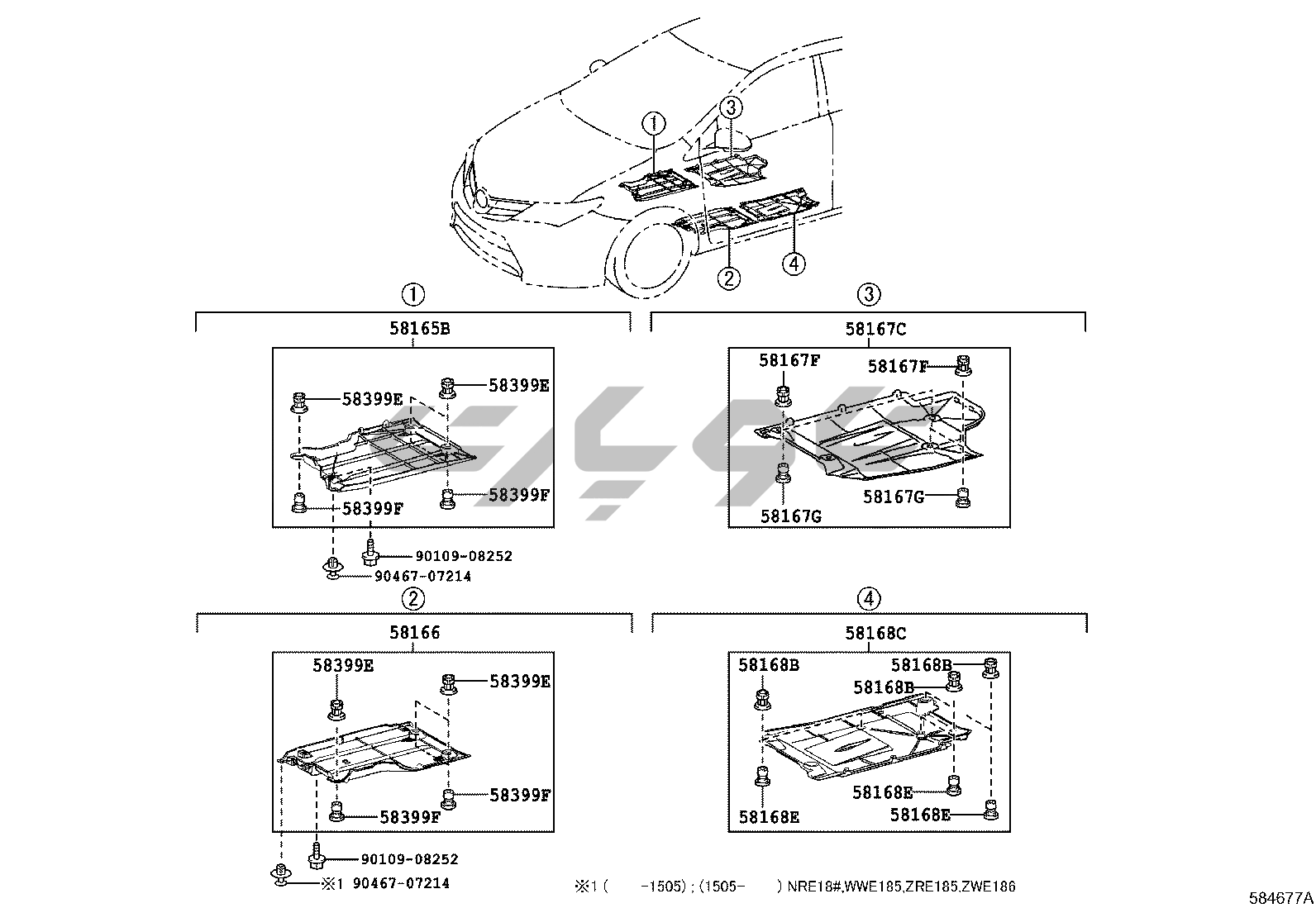 ①
③
②
④
①
58165B
58399E
58399E
58399F
58399F
90109-08252
90467-07214
③
58167C
58167F
58167F
58167G
58167G
②
58166
58399E
58399E
58399F
58399F
90109-08252
※1 90467-07214
④
58168C
58168B
58168B
58168B
58168E
58168E
58168E
※1 (  -1505) ; (1505-  ) NRE18#,WWE185,ZRE185,ZWE186
584677A